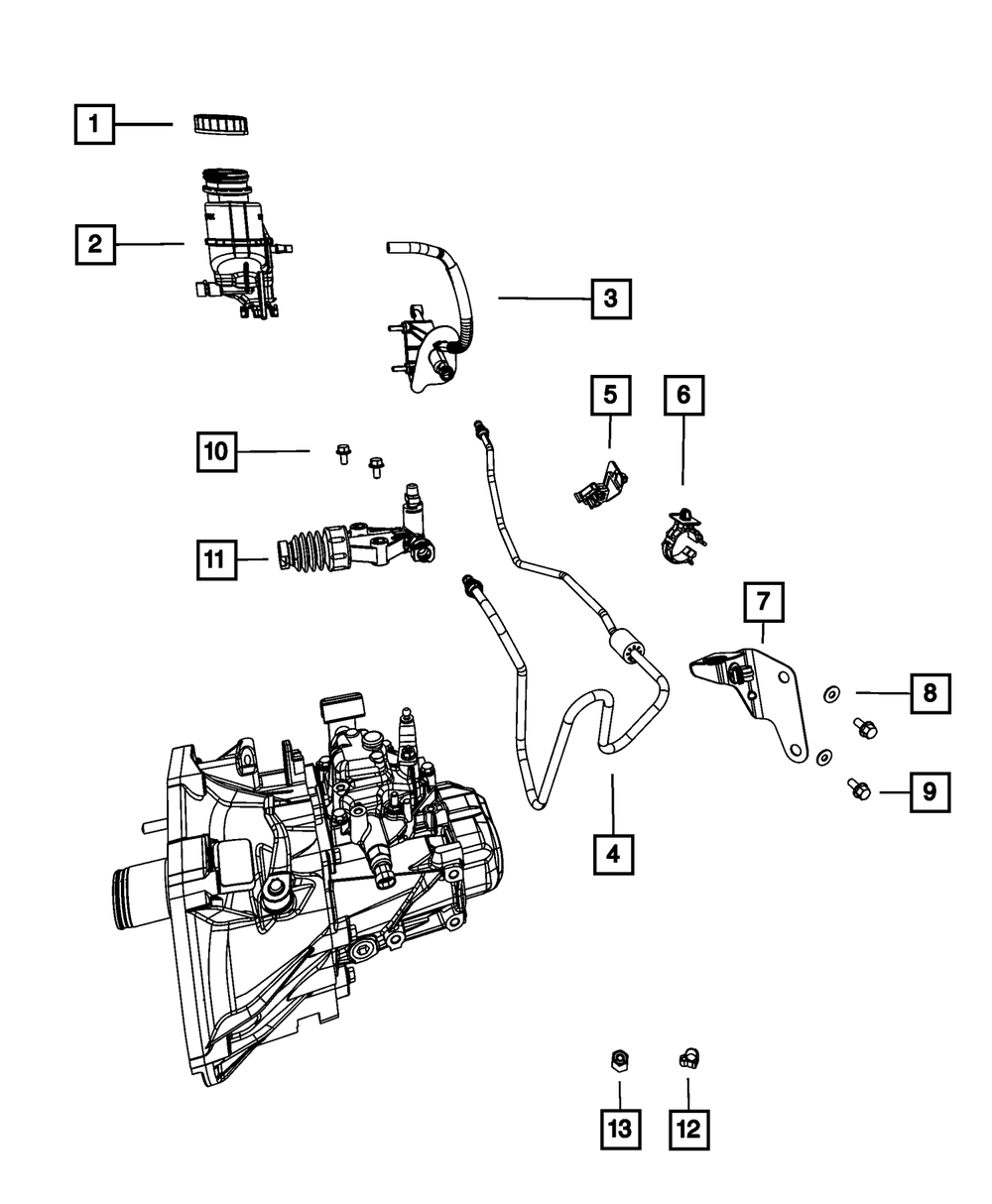 1
2
3
5
6
10
11
7
8
9
4
13
12