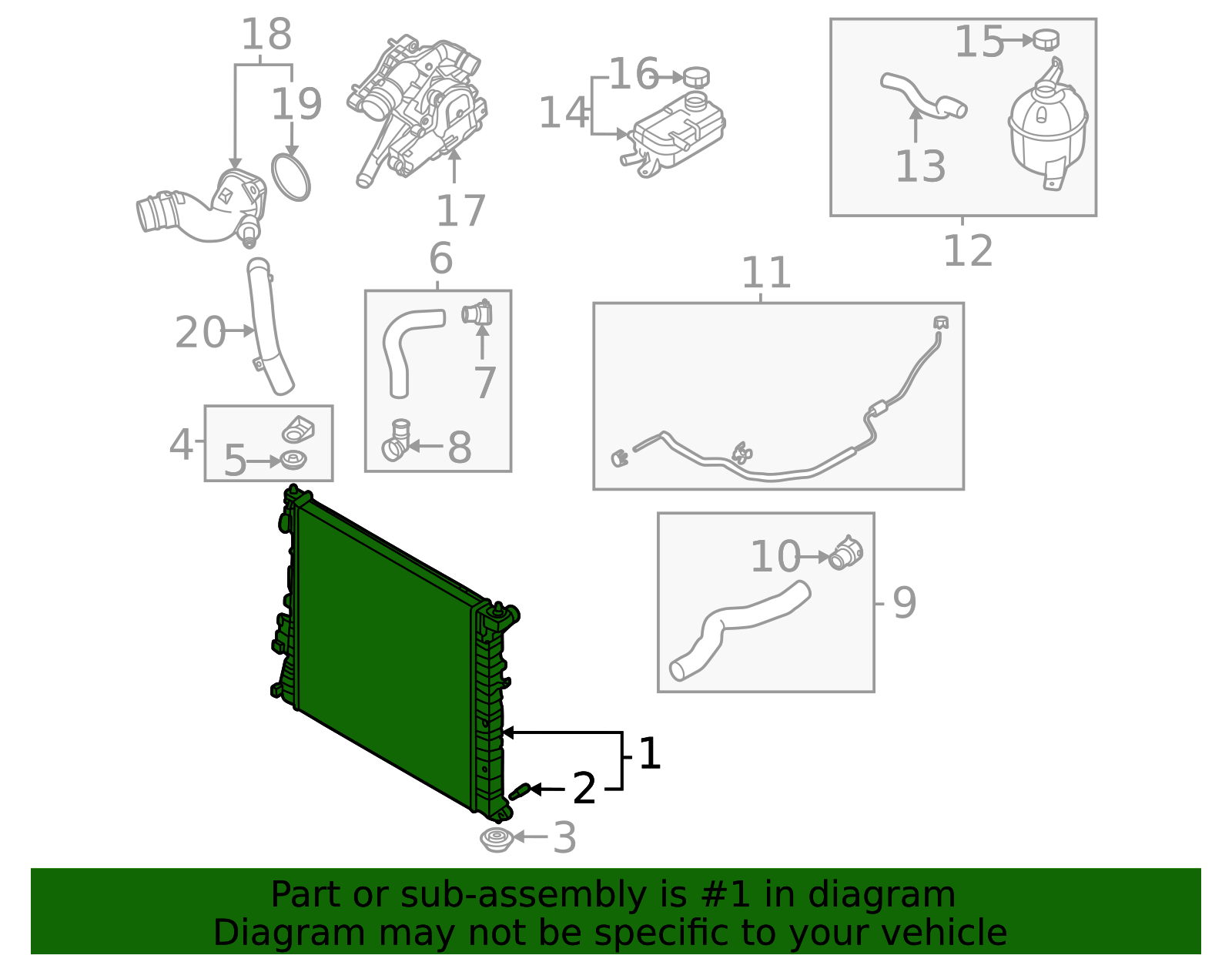 18
19
17
16
14
15
13
12
6
7
8
20
4
5
11
10
9
1
2
3

Part or sub-assembly is #1 in diagram
Diagram may not be specific to your vehicle