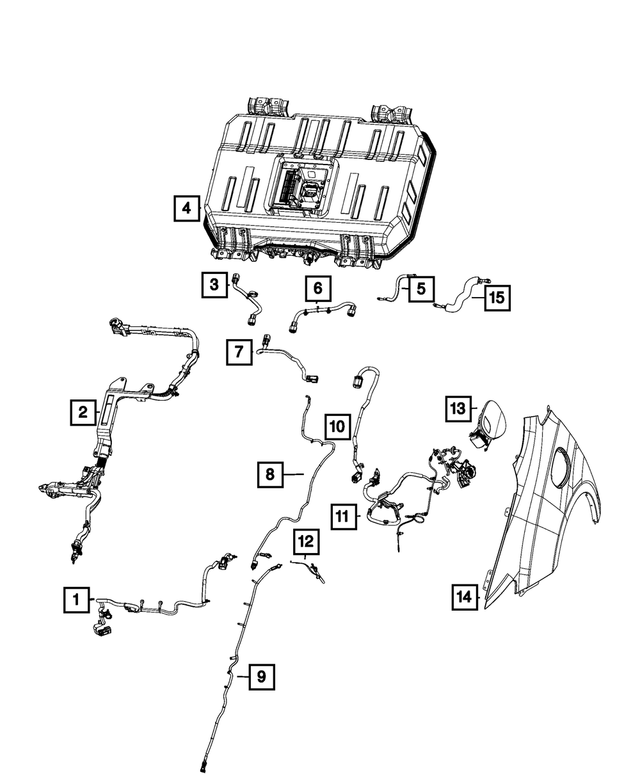 4
3
6
5
15
7
2
10
13
8
11
12
1
14
9