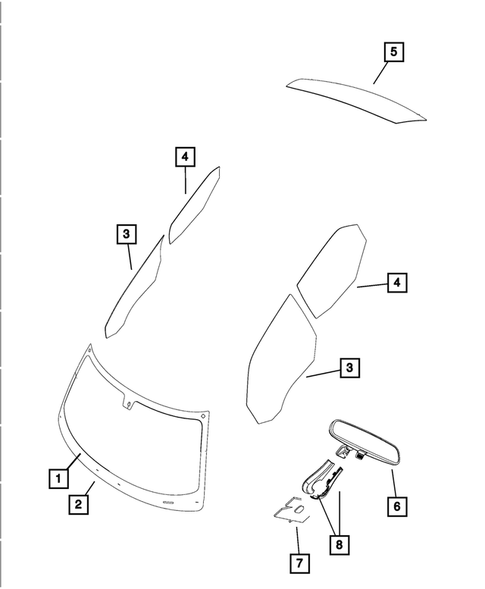 5
4
3
4
3
1
2
6
8
7