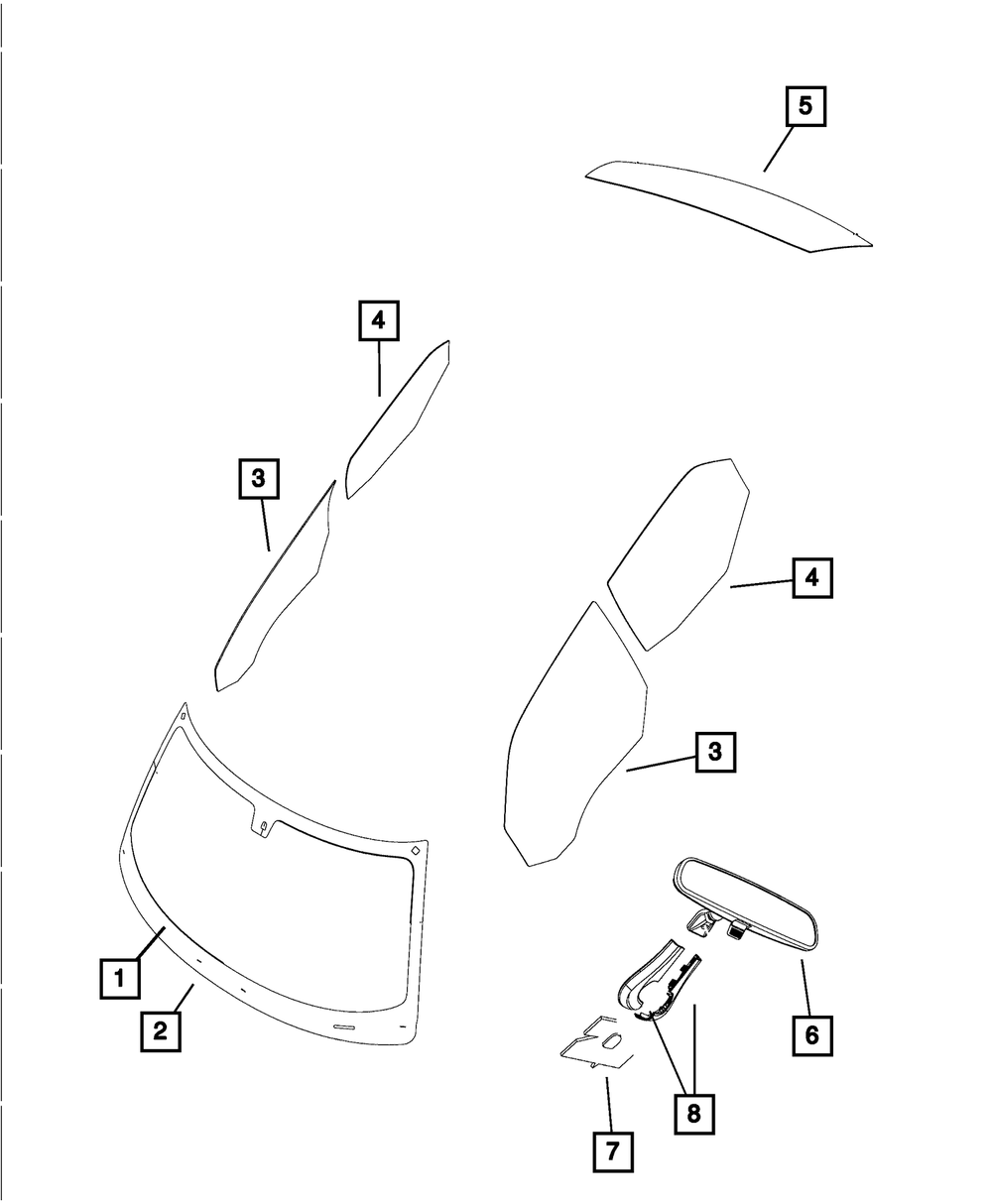 5

4

3

4

3

1

2

6

8

7