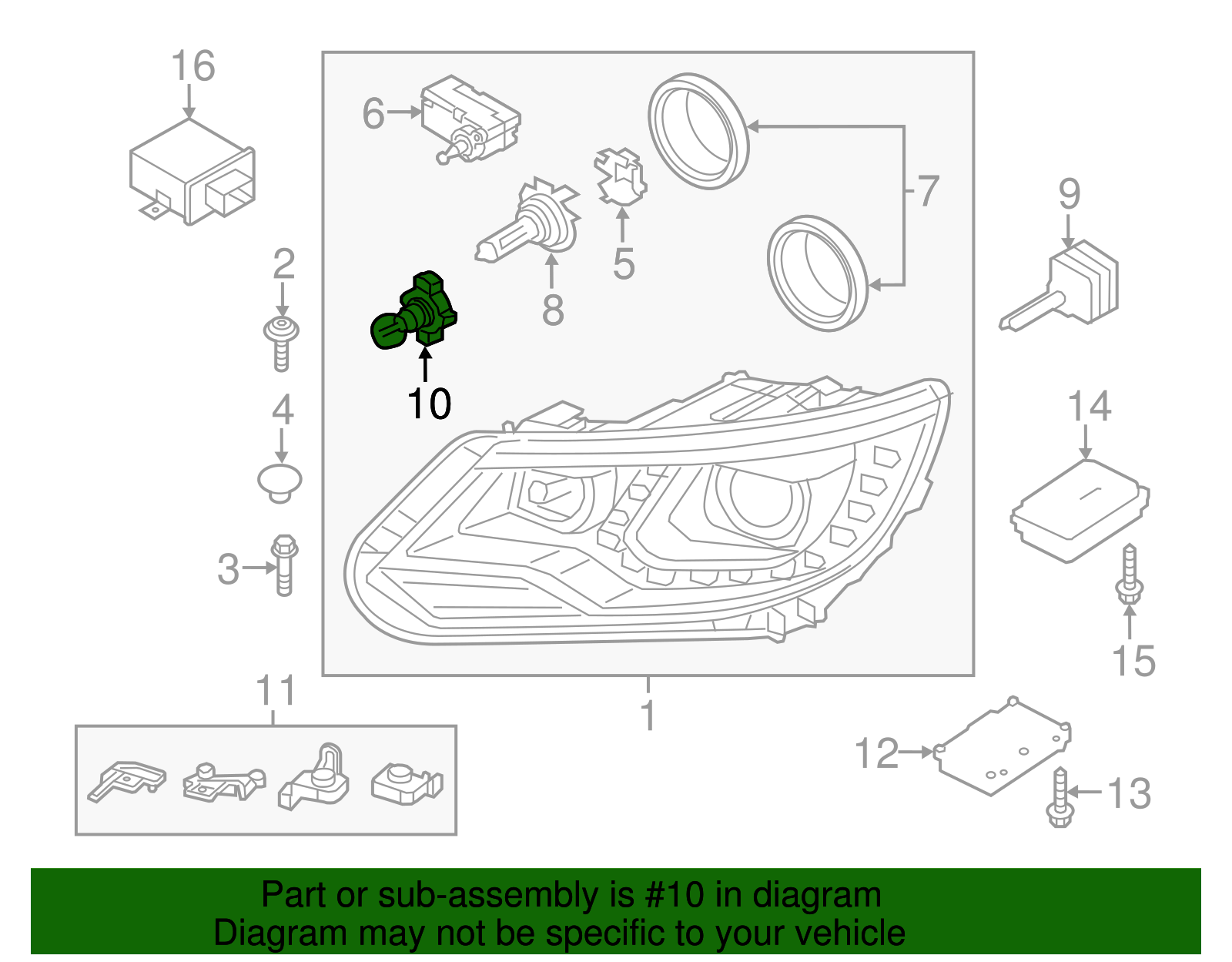 16
6
7
5
8
9
2
10
4
14
3
15
11
1
12
13

Part or sub-assembly is #10 in diagram
Diagram may not be specific to your vehicle