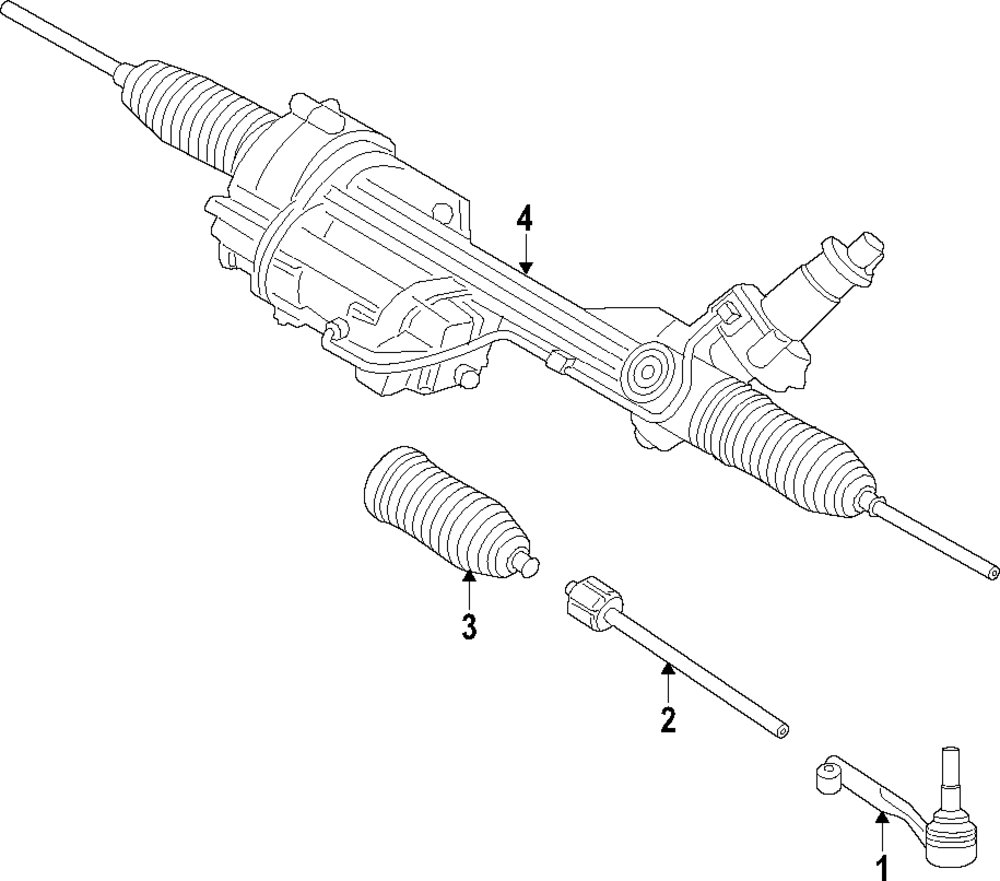 4

3

2

1