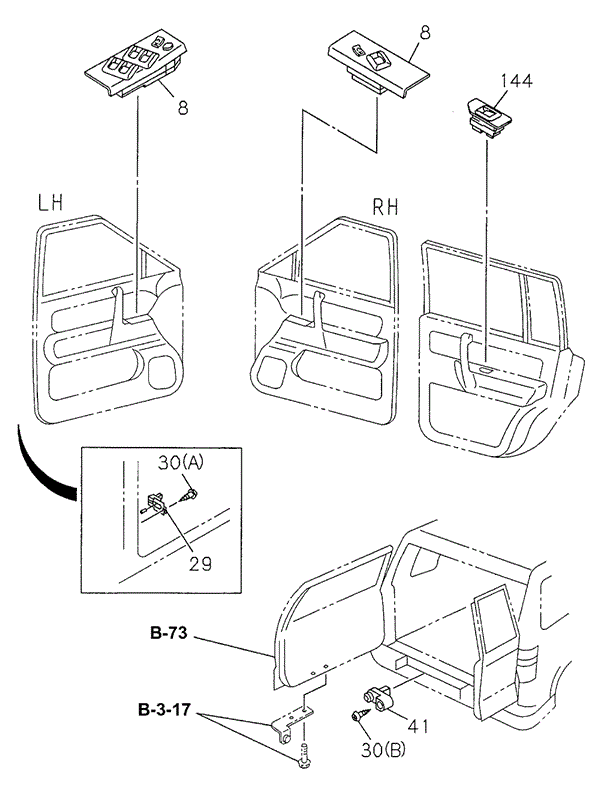 8
8
144
LH
RH
30(A)
29
B-73
B-3-17
41
30(B)