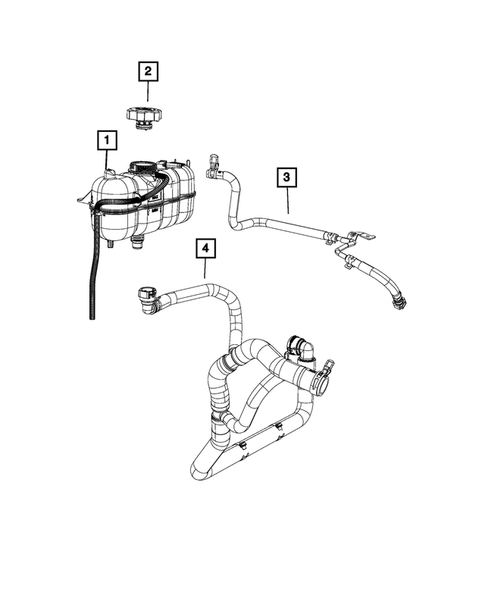 2

1

3

4