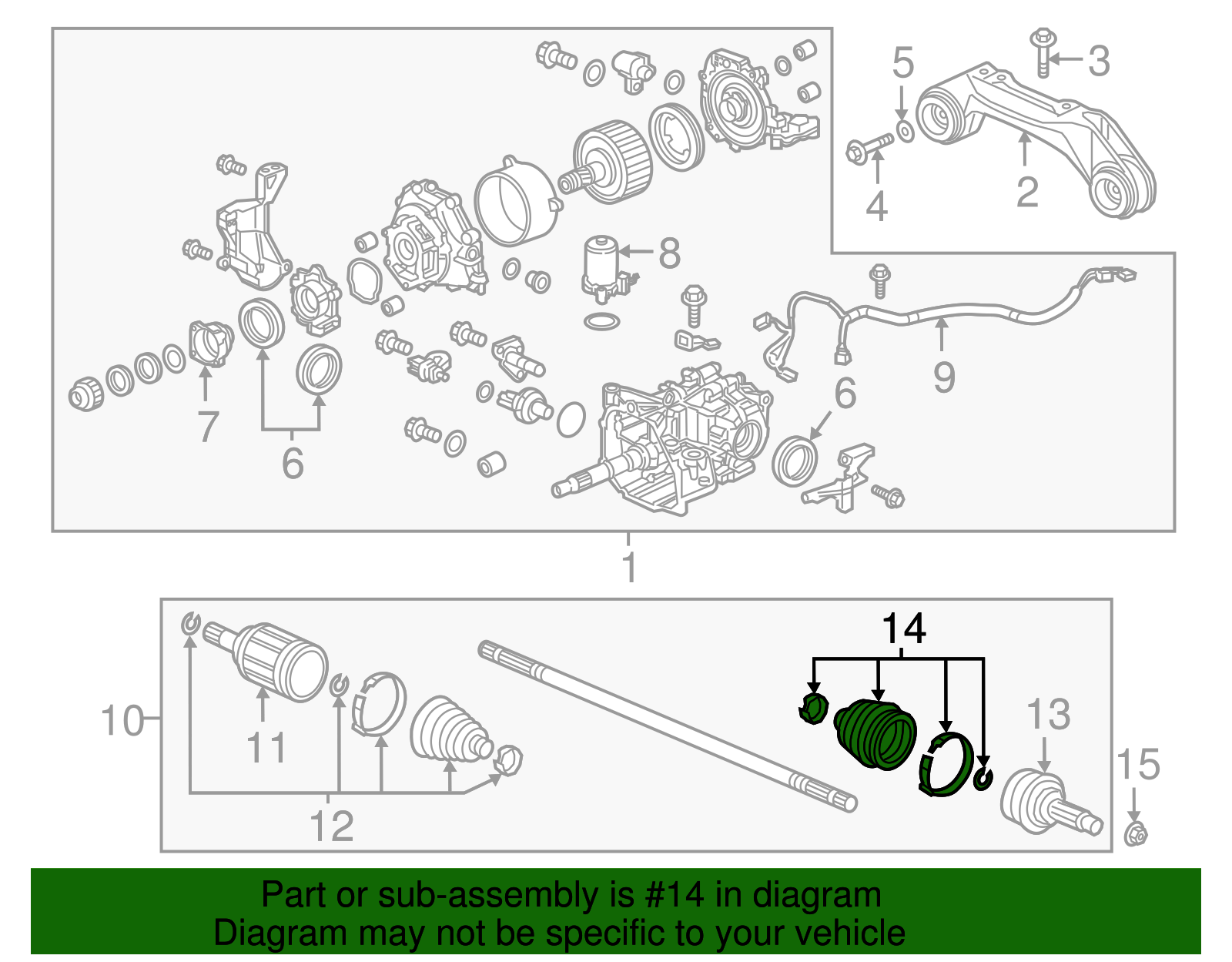 5
3
4
2
8
9
6
7
6
1
14
10
11
12
13
15

Part or sub-assembly is #14 in diagram
Diagram may not be specific to your vehicle