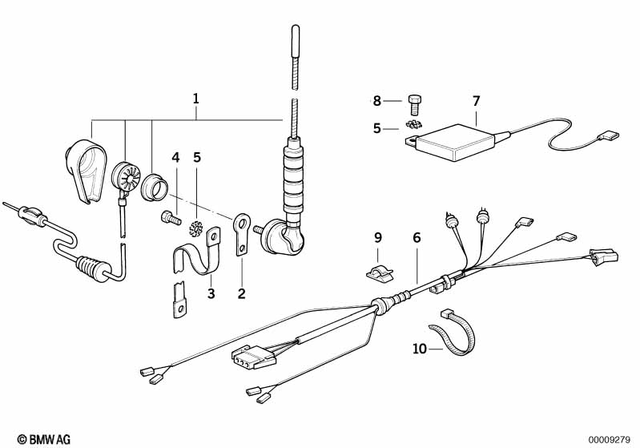 1
8
7
5
4
5
9
6
3
2
10
© BMW AG
00009279