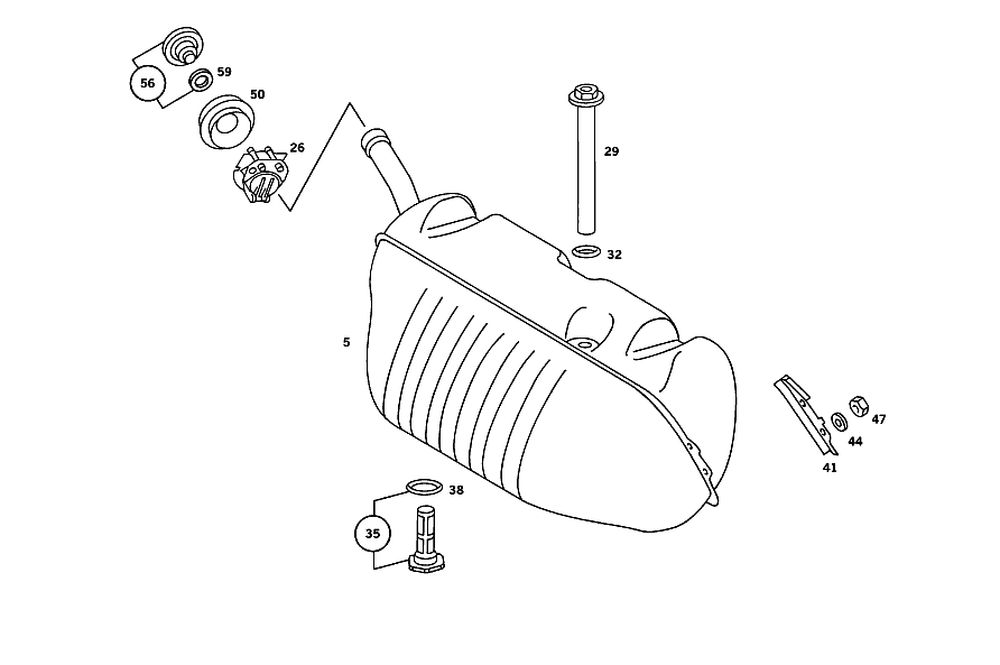 56
59
50
26
29
32
5
47
44
41
38
35