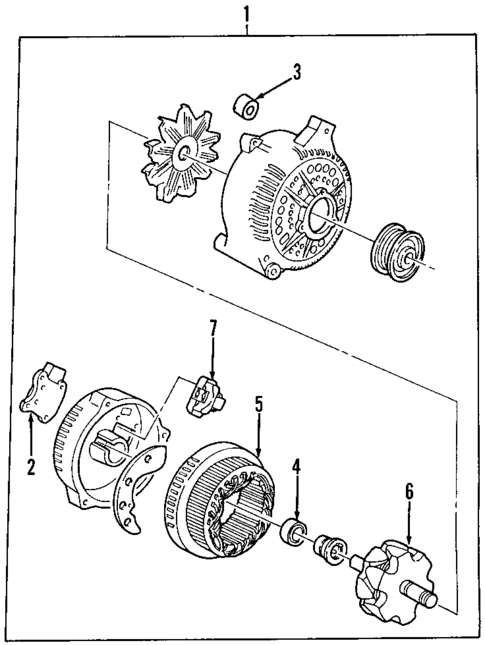 1
3
7
5
2
4
6