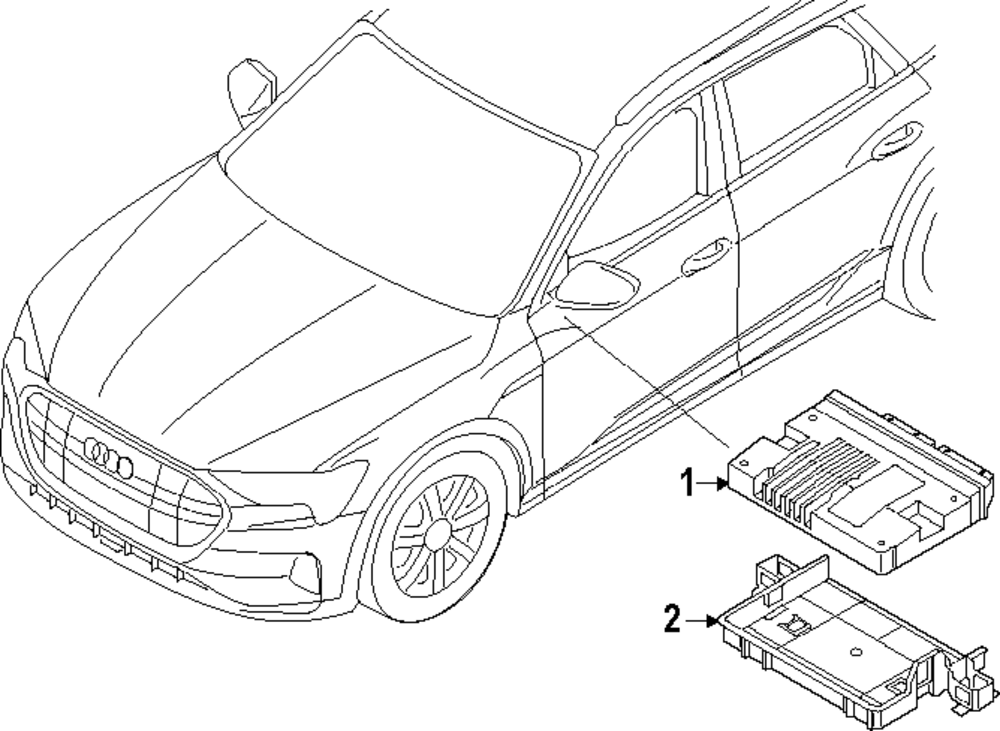 1
2