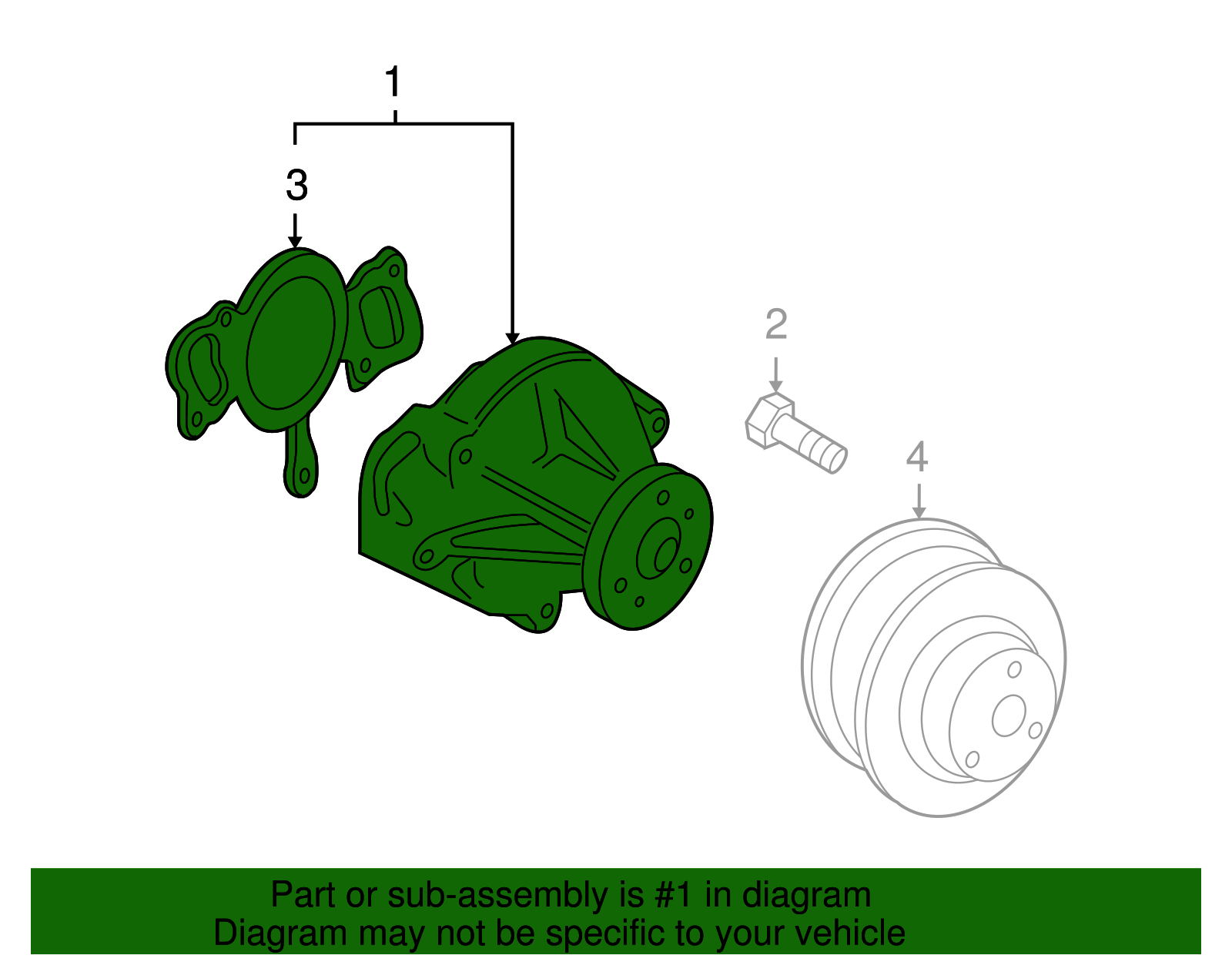 1
3
2
4
Part or sub-assembly is #1 in diagram
Diagram may not be specific to your vehicle