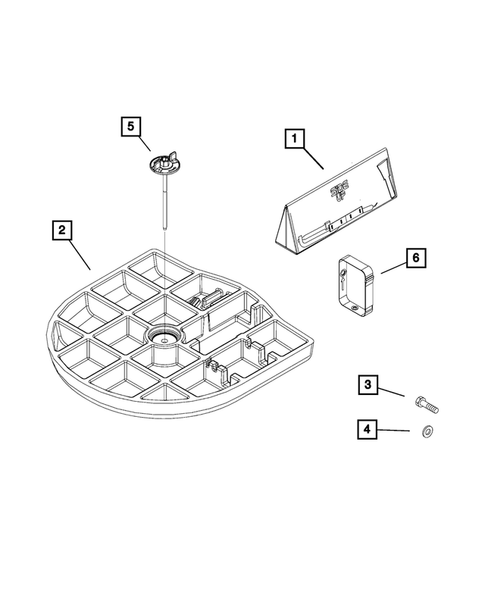 5
1
2
6
3
4