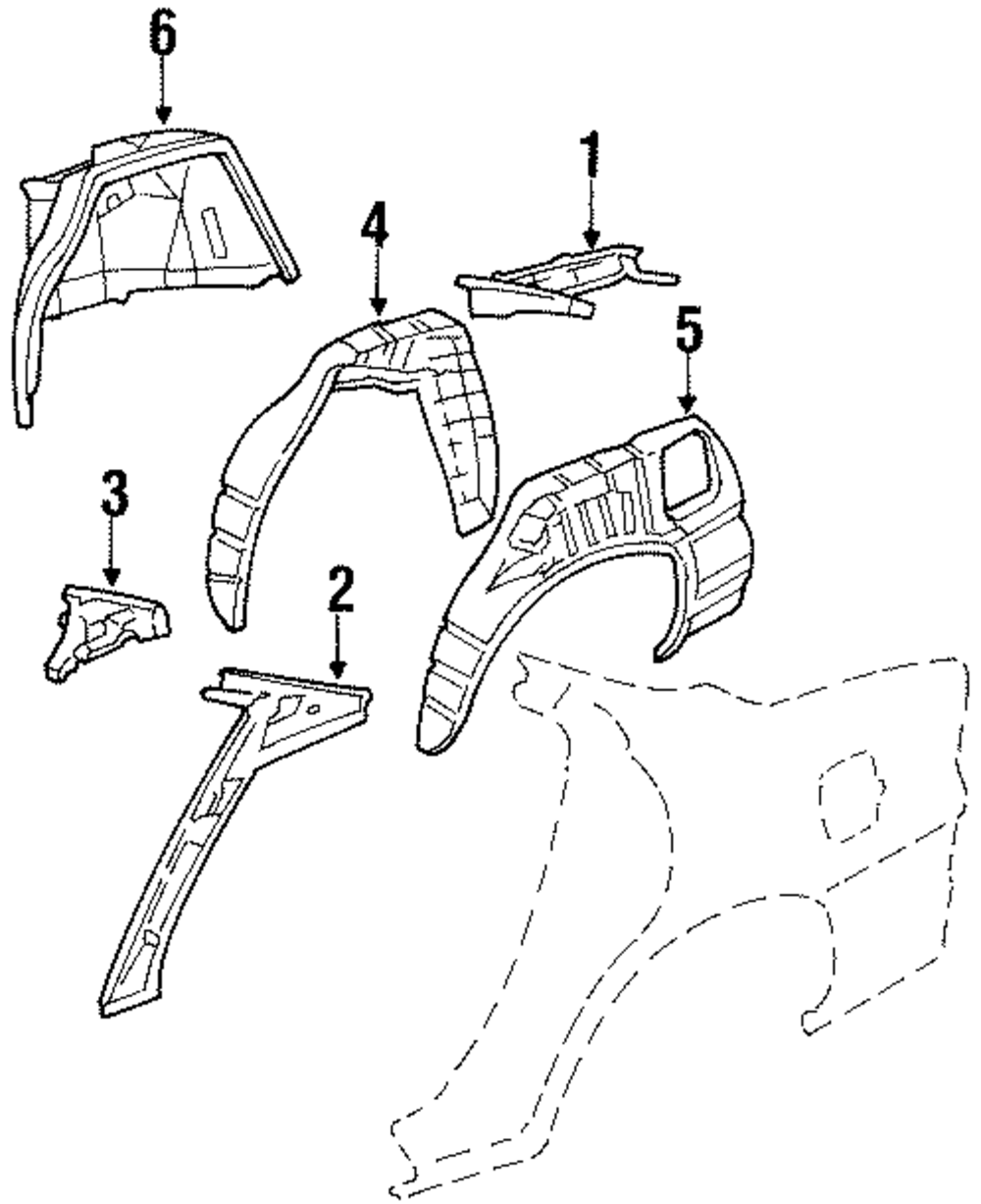 6
1
4
5
3
2