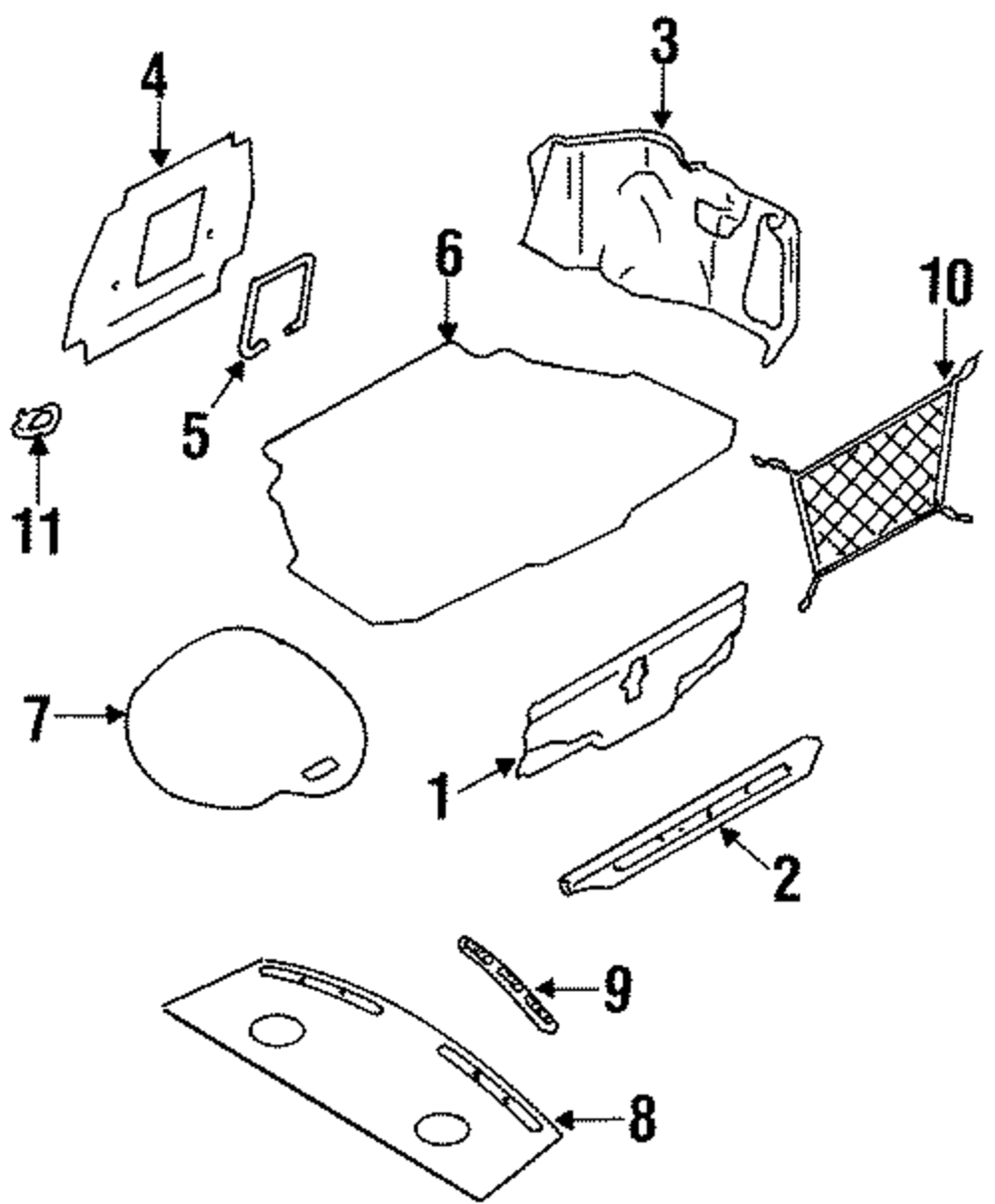 4
3
6
10
5
11
7
1
2
9
8