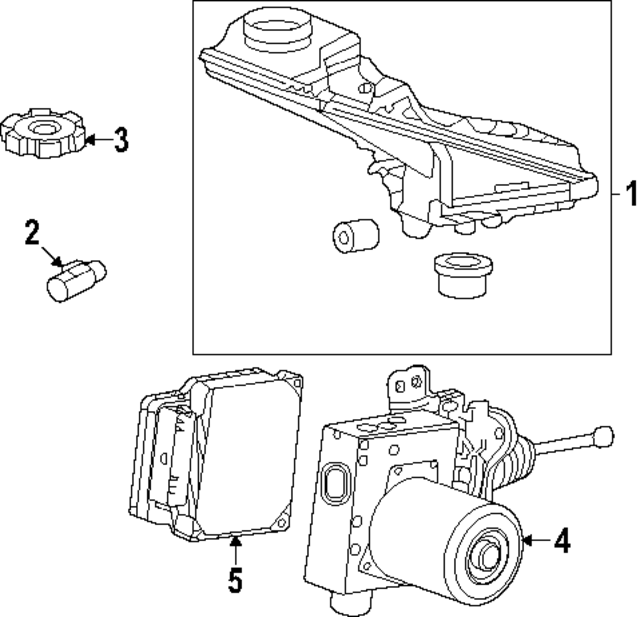 3
1
2
4
5