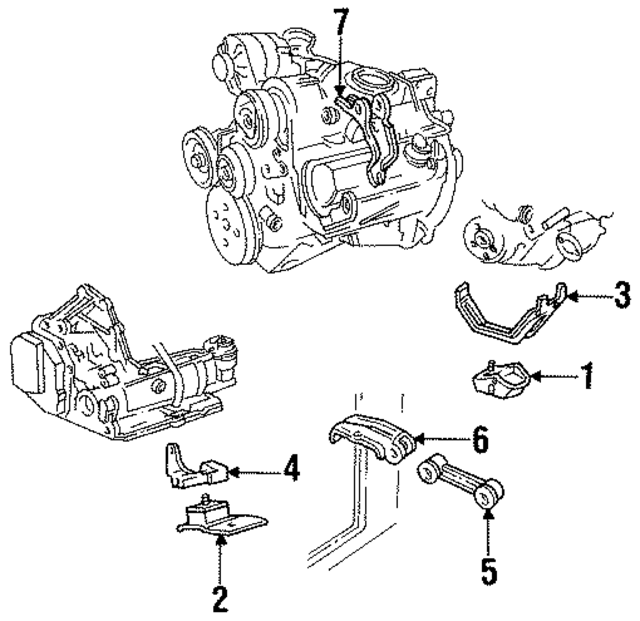 7
3
1
6
4
5
2