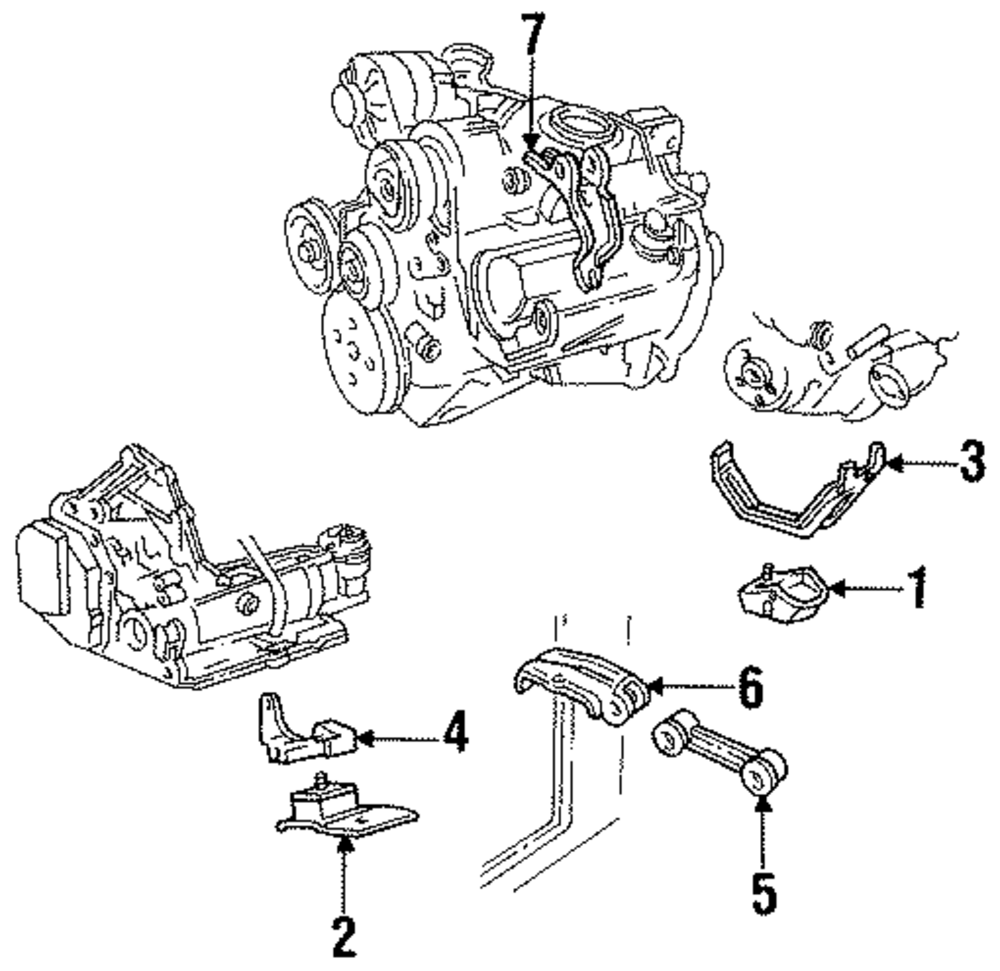 7
3
1
6
4
5
2