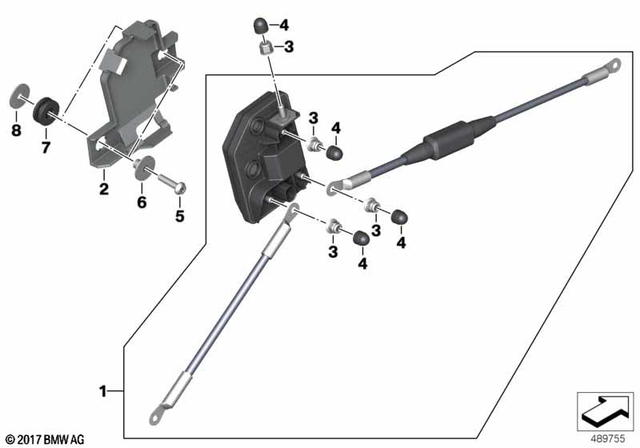 4
3
8
7
2
6
5
3
4
3
4
3
4
1
© 2017 BMW AG
489755