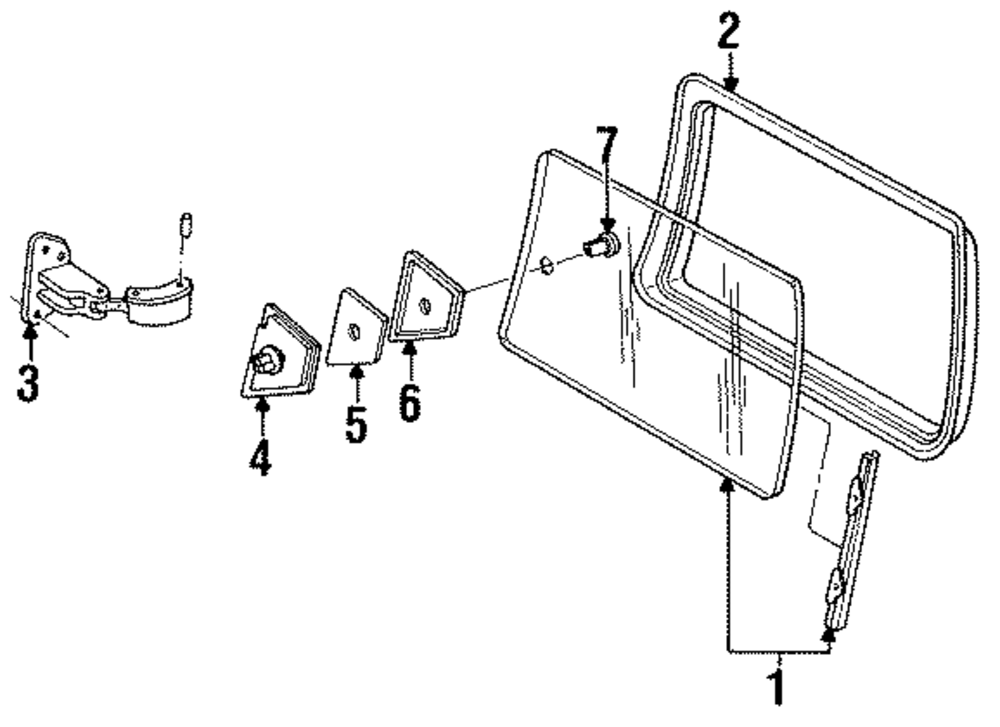 2
7
3
4
5
6
1