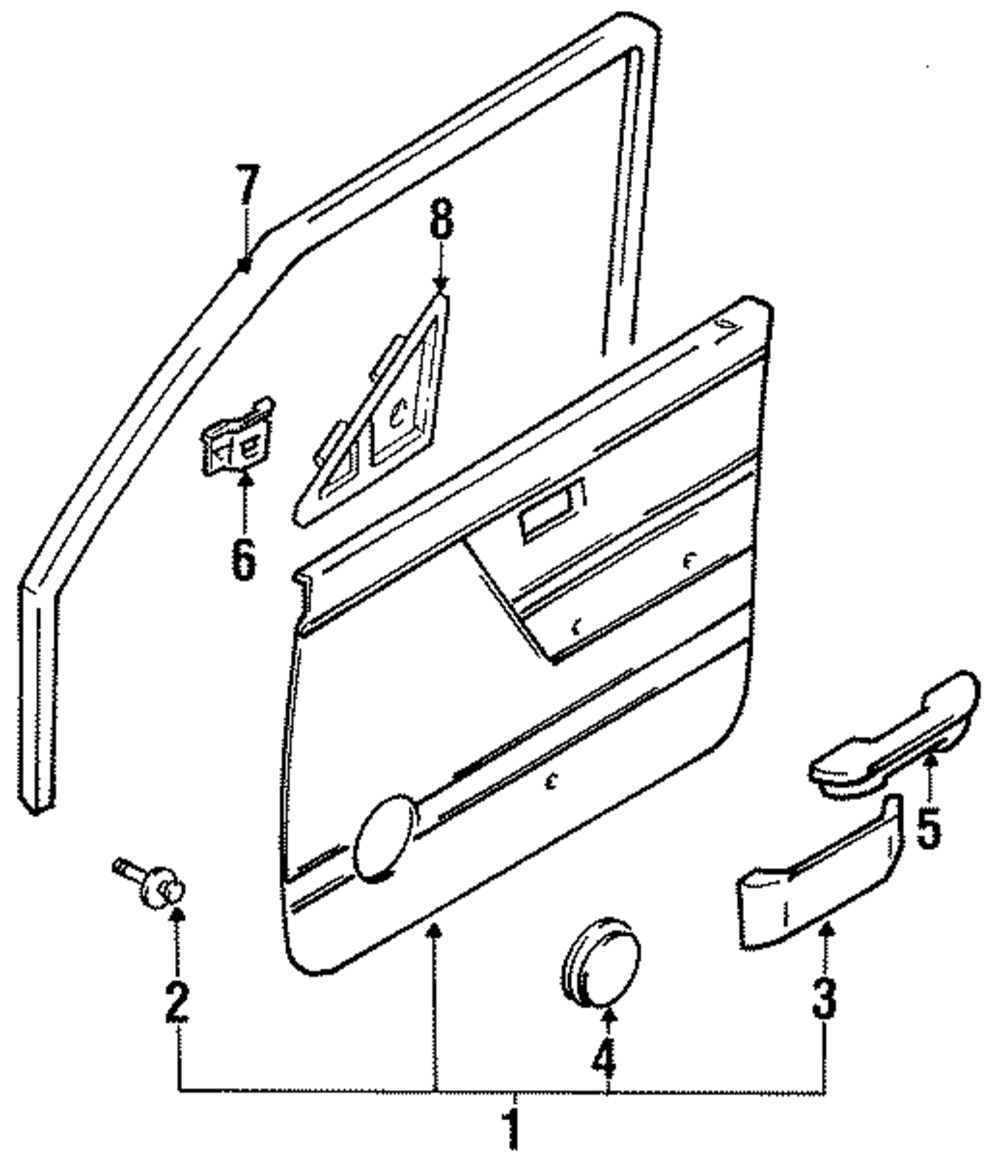 7
8
6
5
2
4
3
1