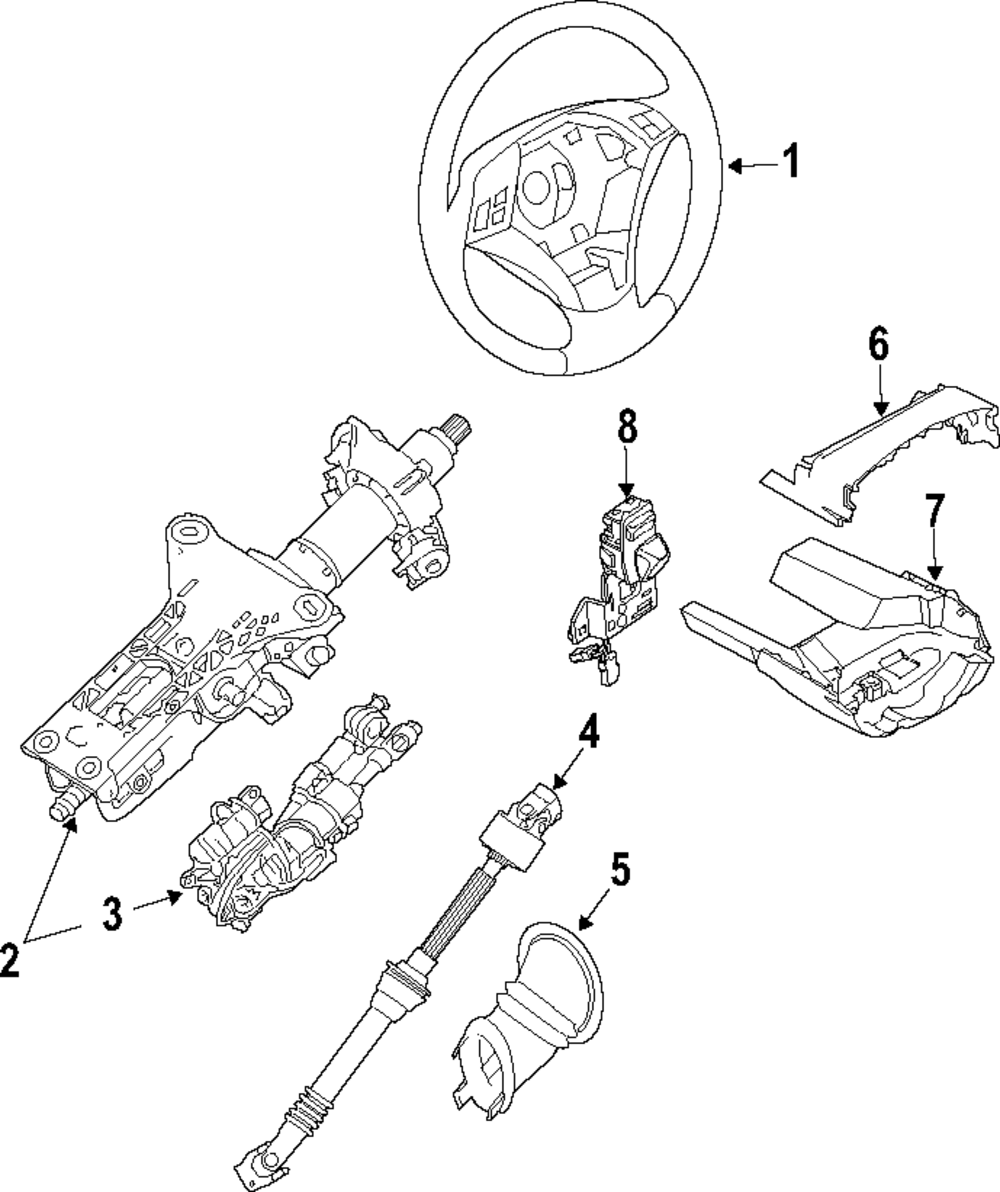 1
6
8
7
4
5
3
2