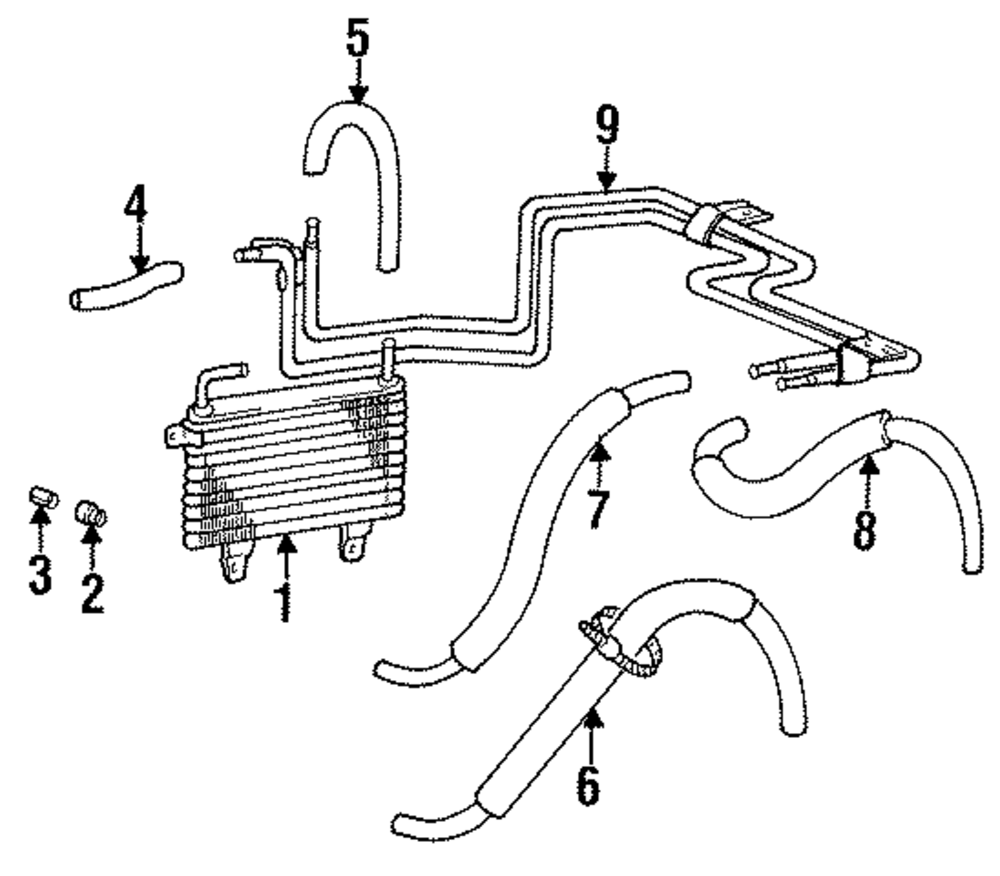 5
9
4
7
8
3
2
1
6