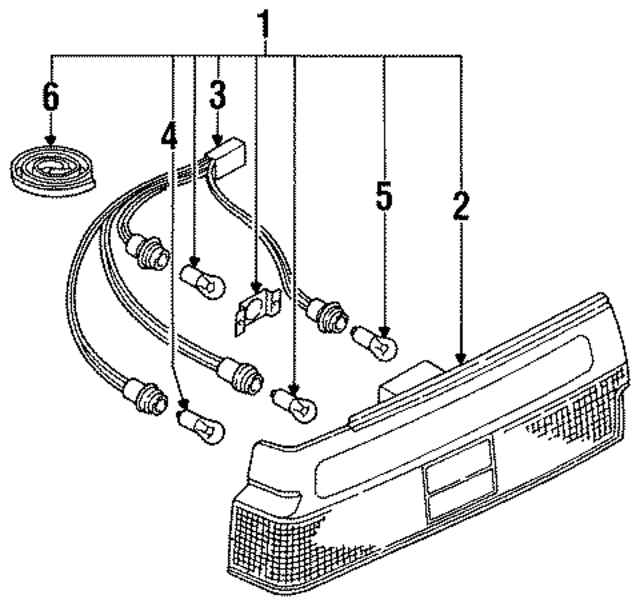 1
6
3
4
5
2