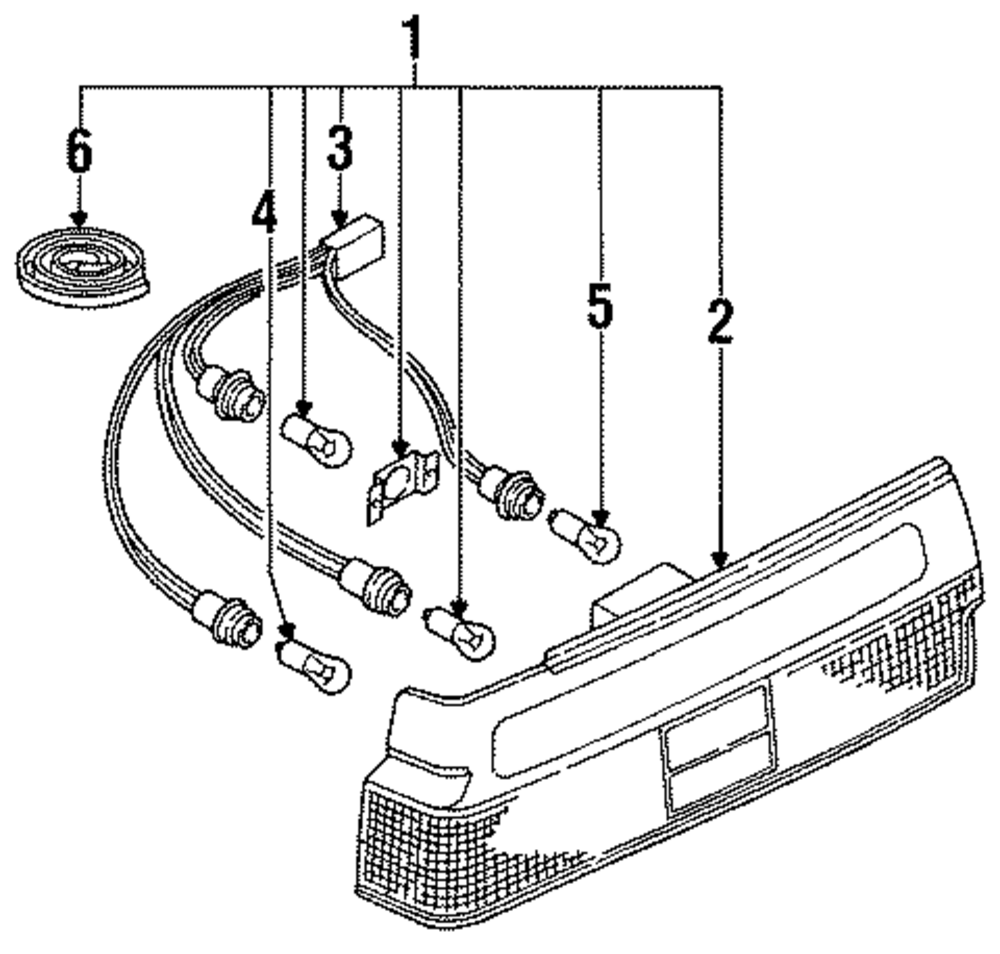 1
6
3
4
5
2