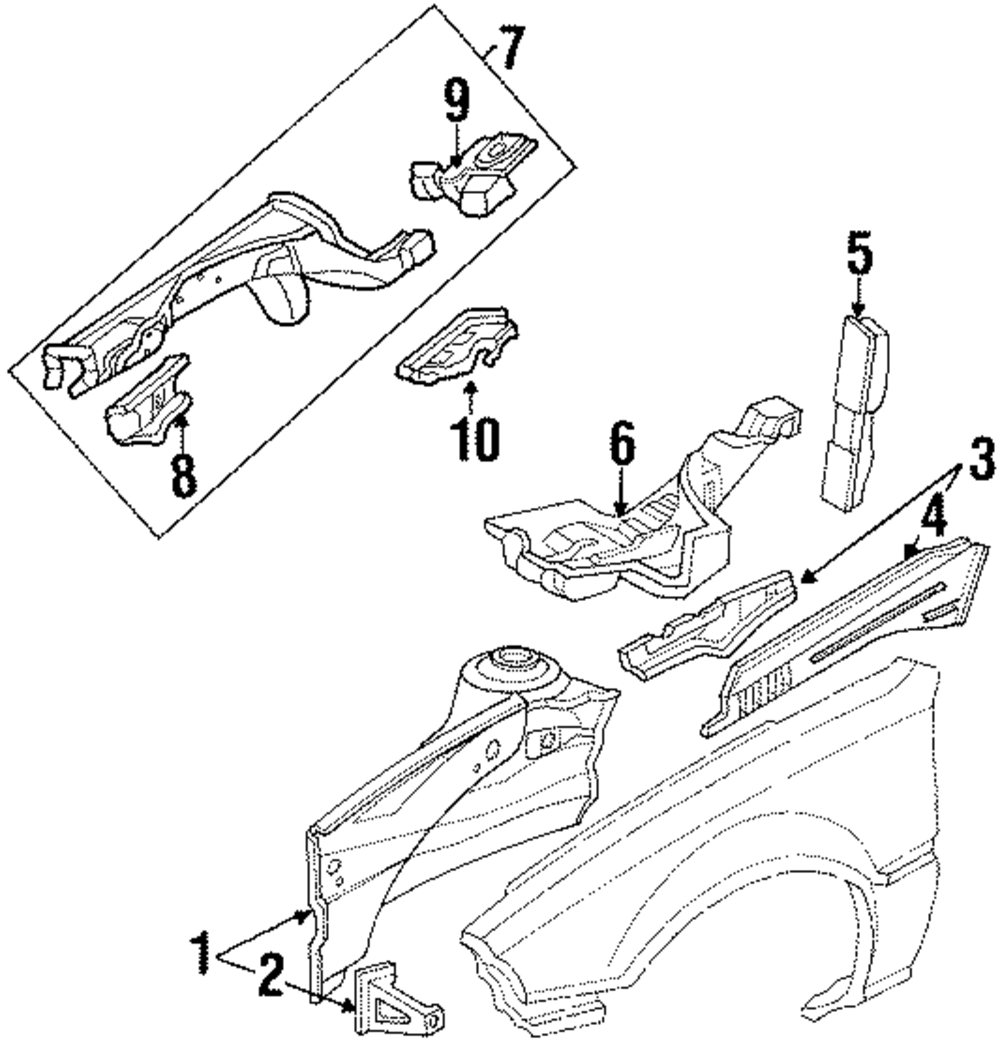 7
9
5
10
8
6
3
4
1
2