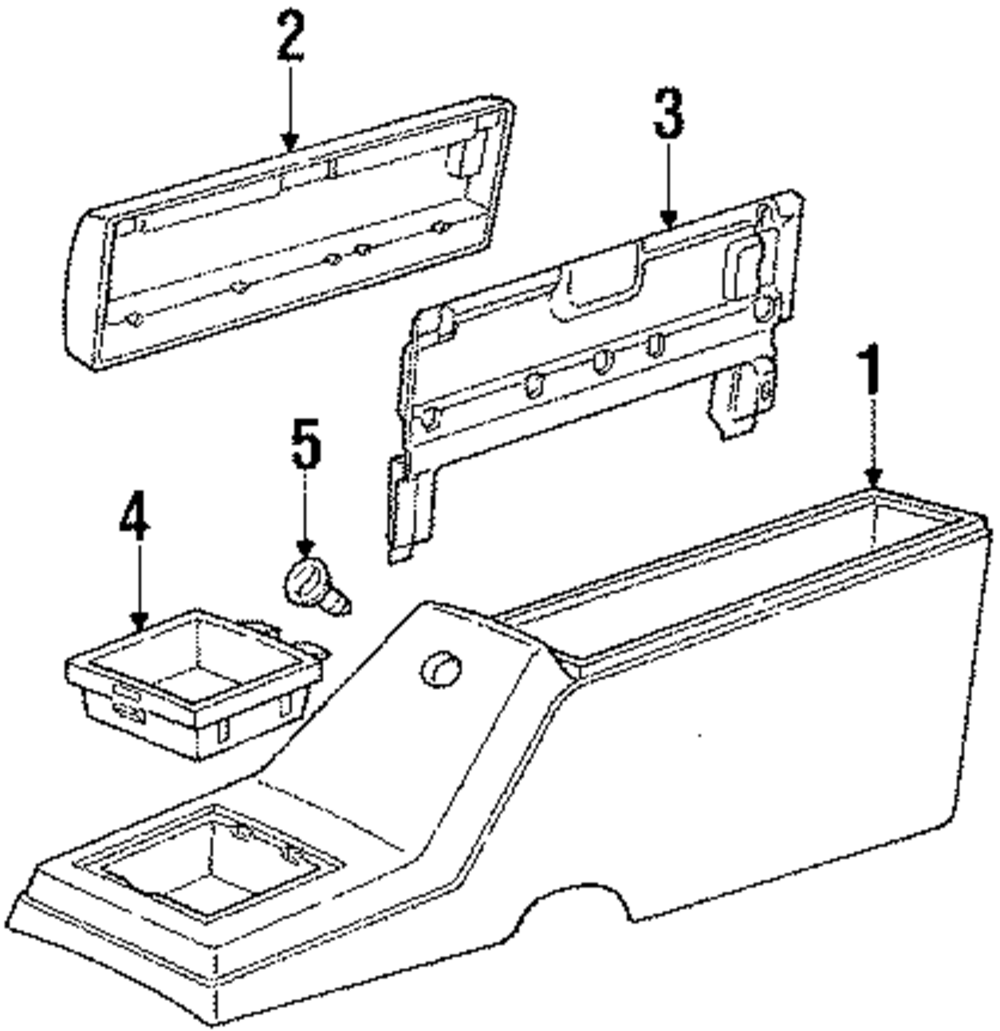 2
3
1
5
4