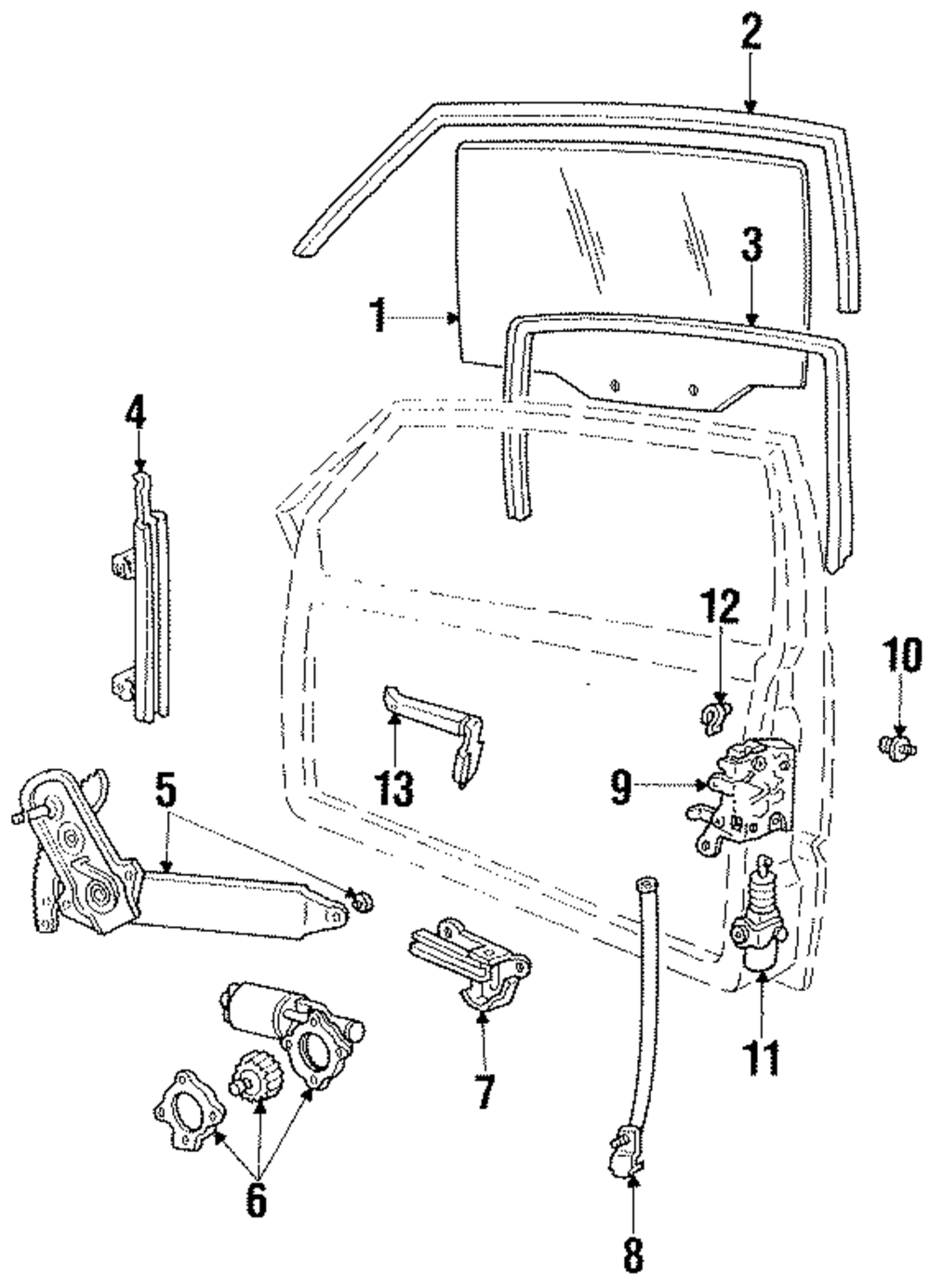 2
3
1
4
12
10
13
9
5
7
11
6
8