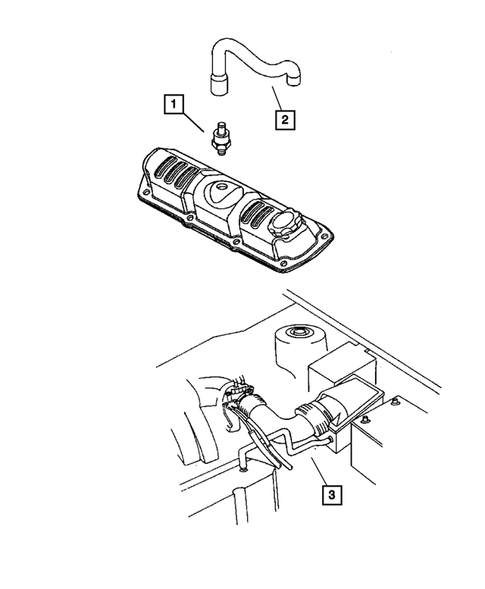 1

2

3