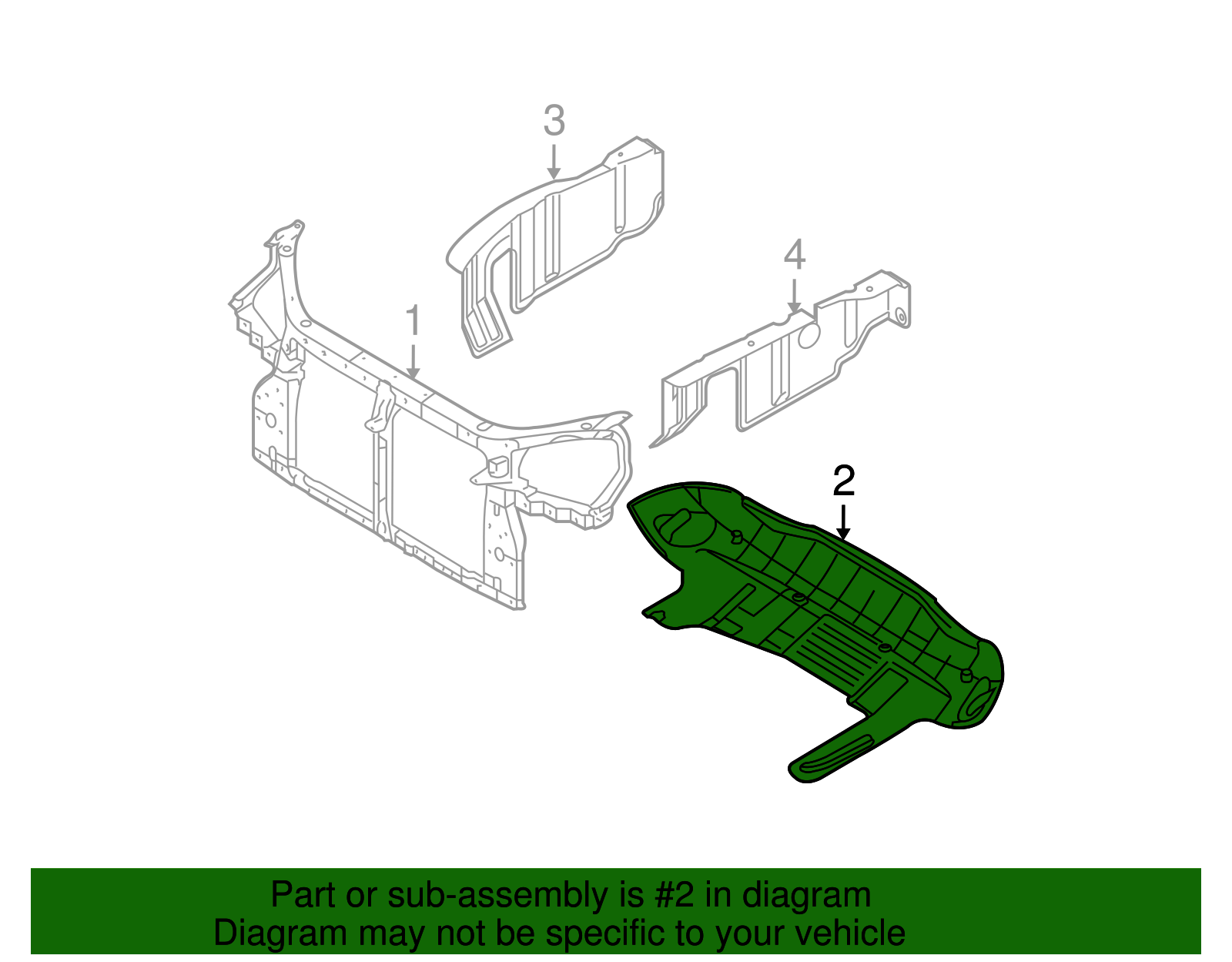 3

4

1

2

Part or sub-assembly is #2 in diagram
Diagram may not be specific to your vehicle