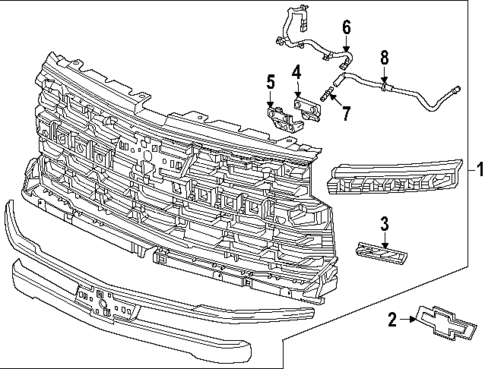 6
8
5
4
7
1
3
2