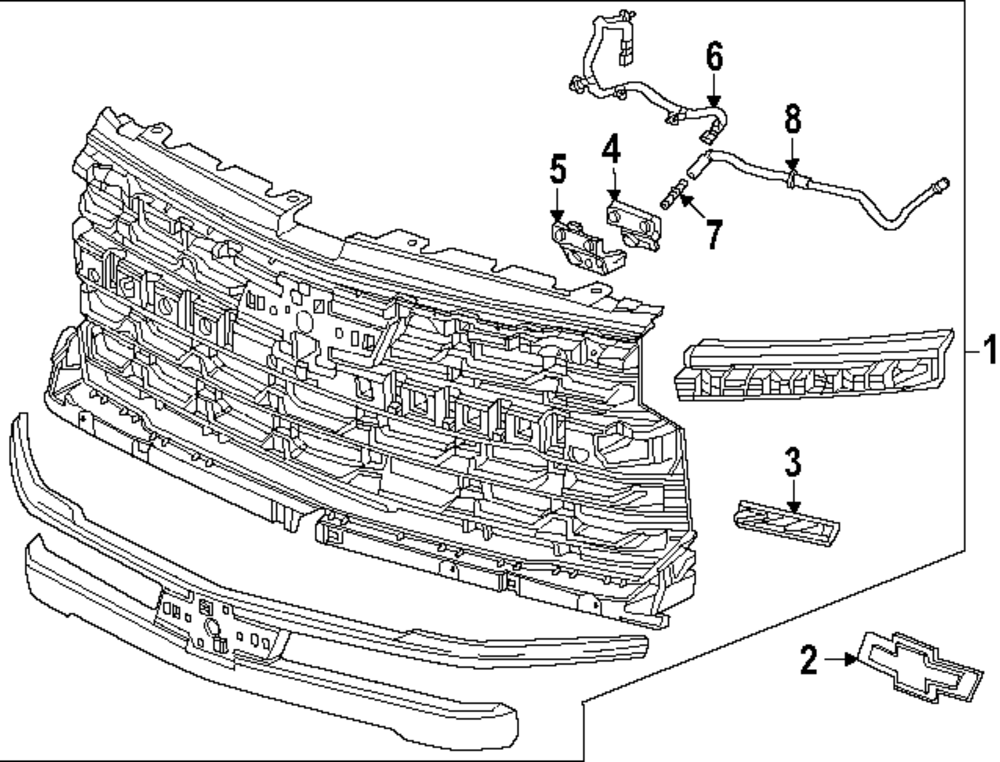 6
8
5
4
7
1
3
2