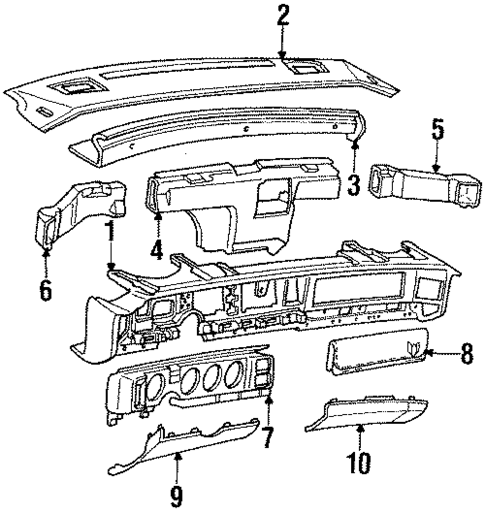 2
5
3
1
4
6
8
7
10
9