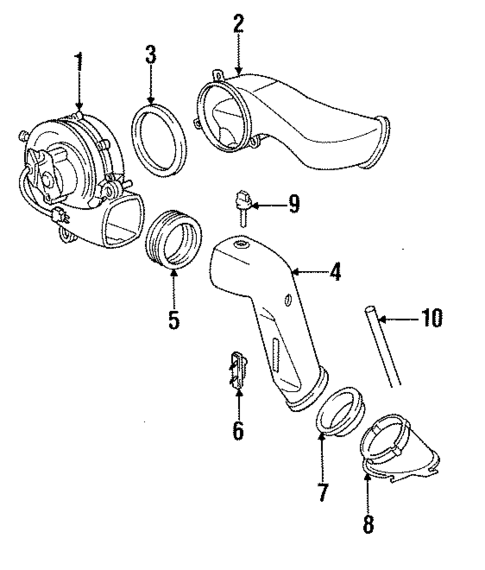 1
3
2
9
4
5
10
6
7
8