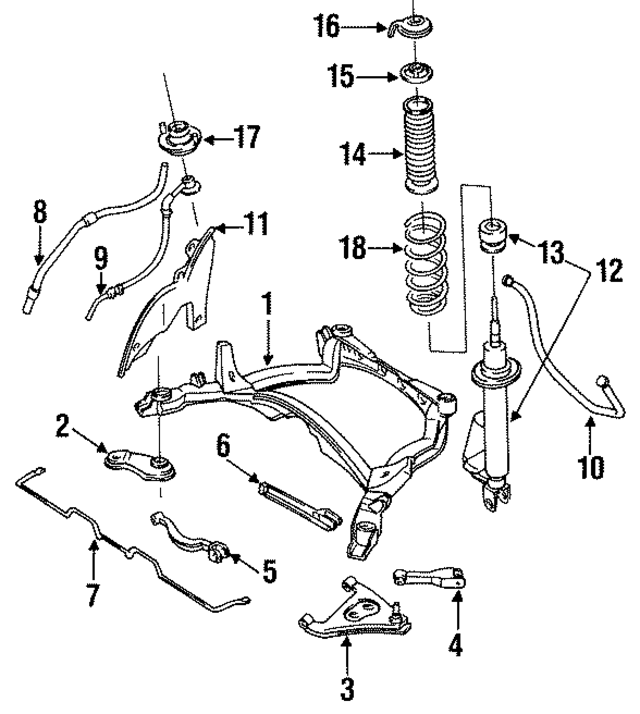 16
15
17
14
8
11
9
18
13
12
1
2
6
10
5
7
4
3