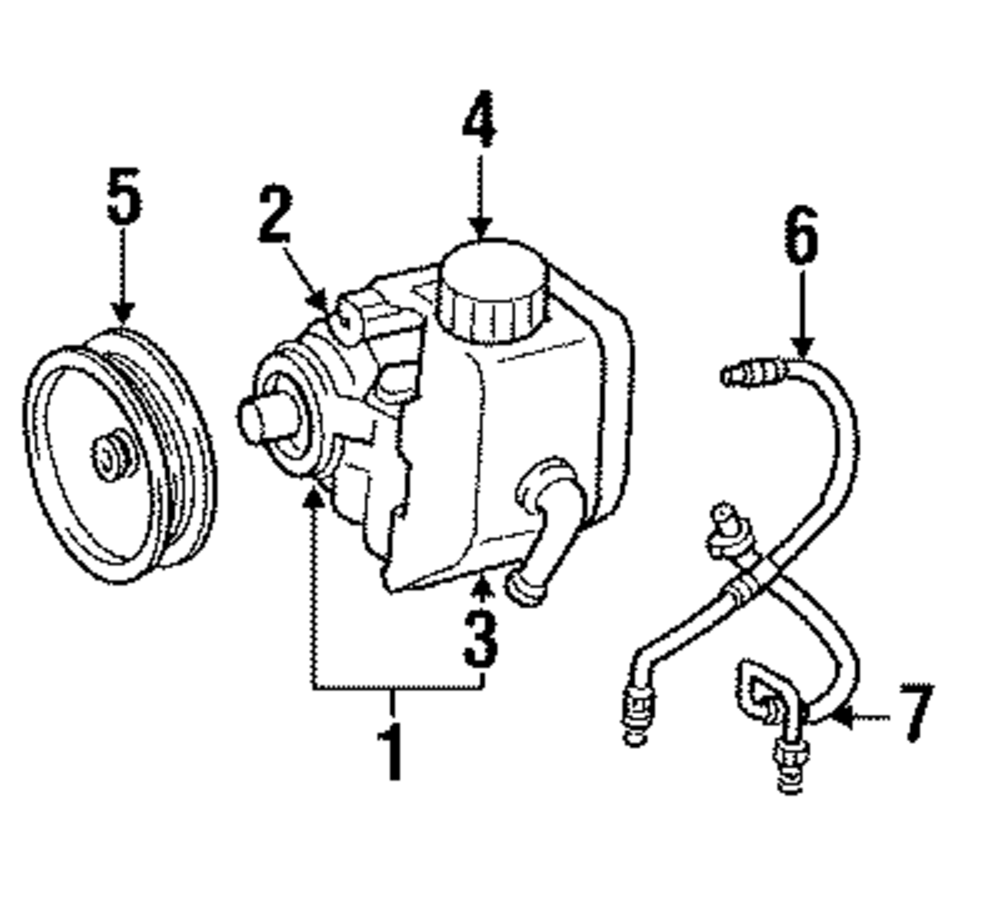 4
5
2
6
3
1
7