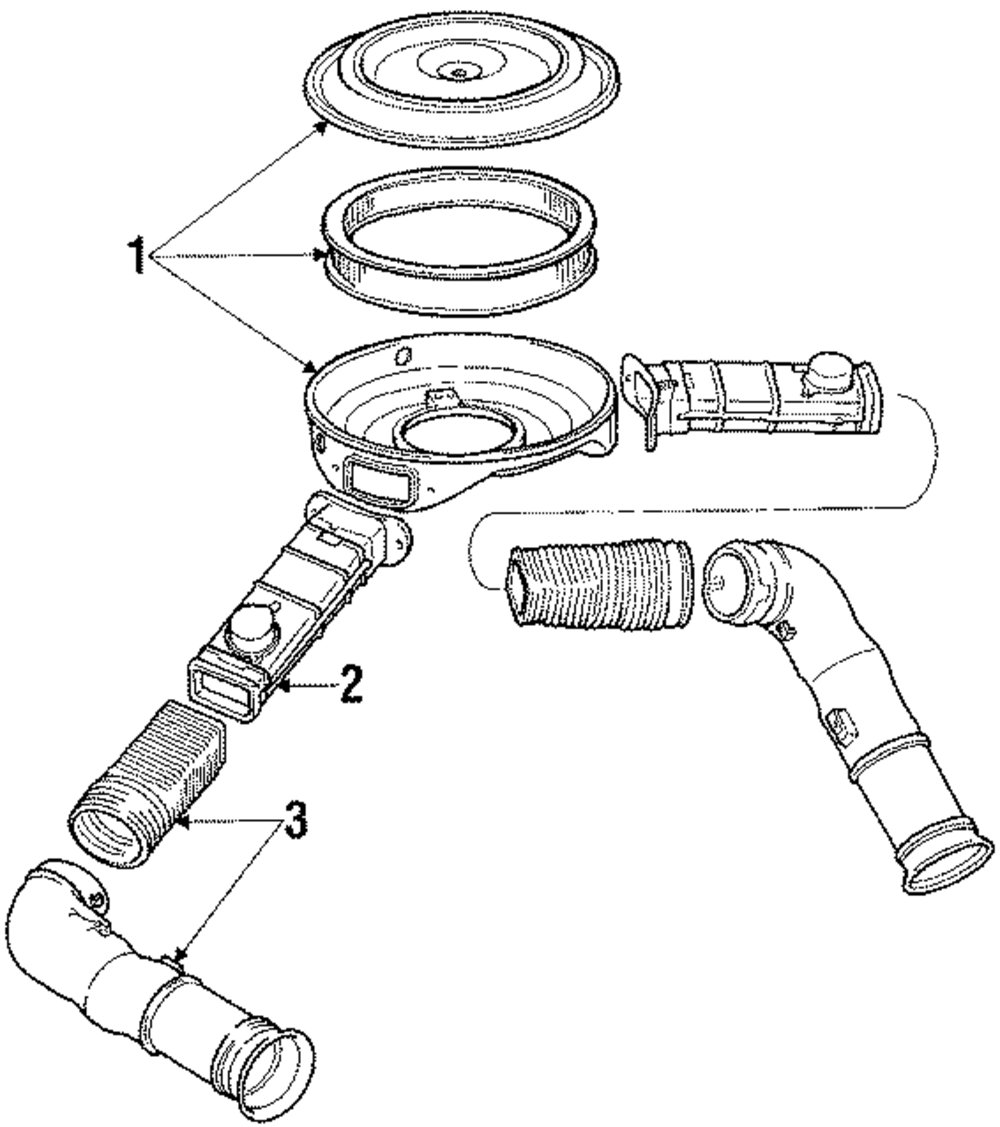 1
2
3