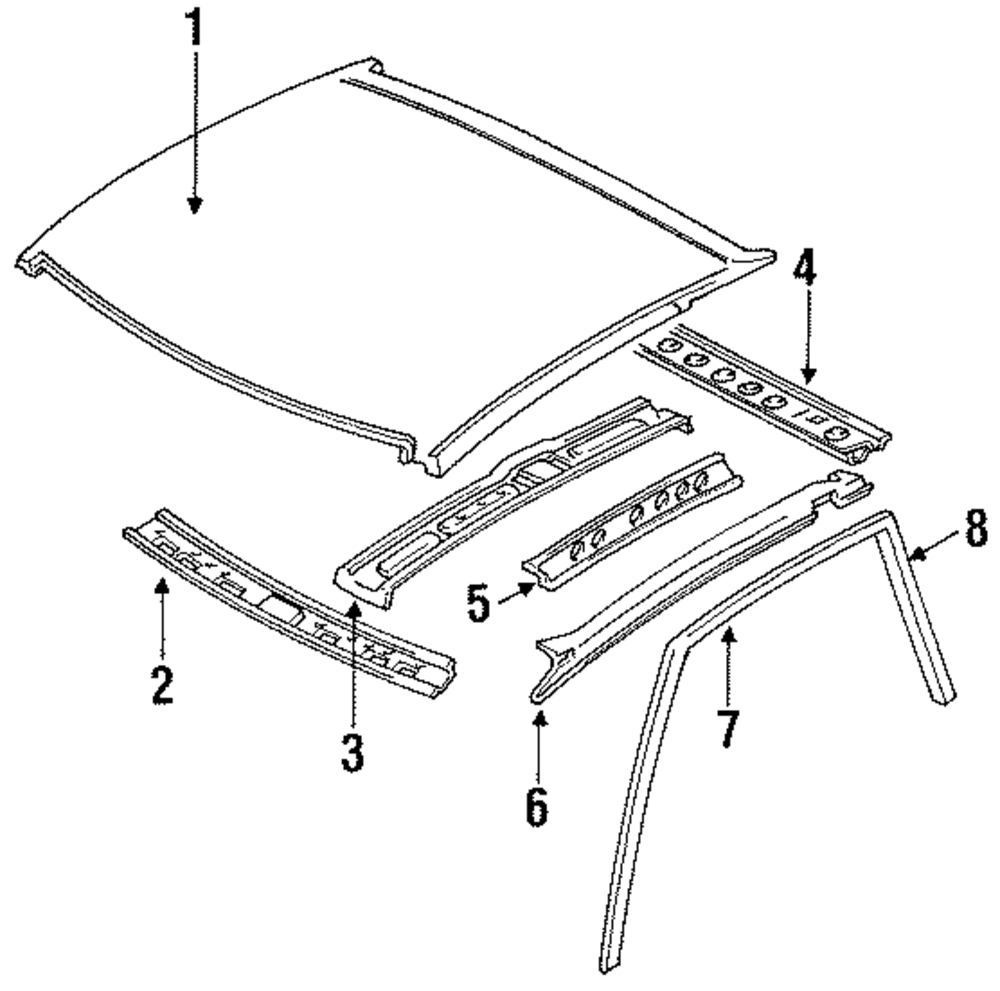 1
4
8
5
2
3
7
6