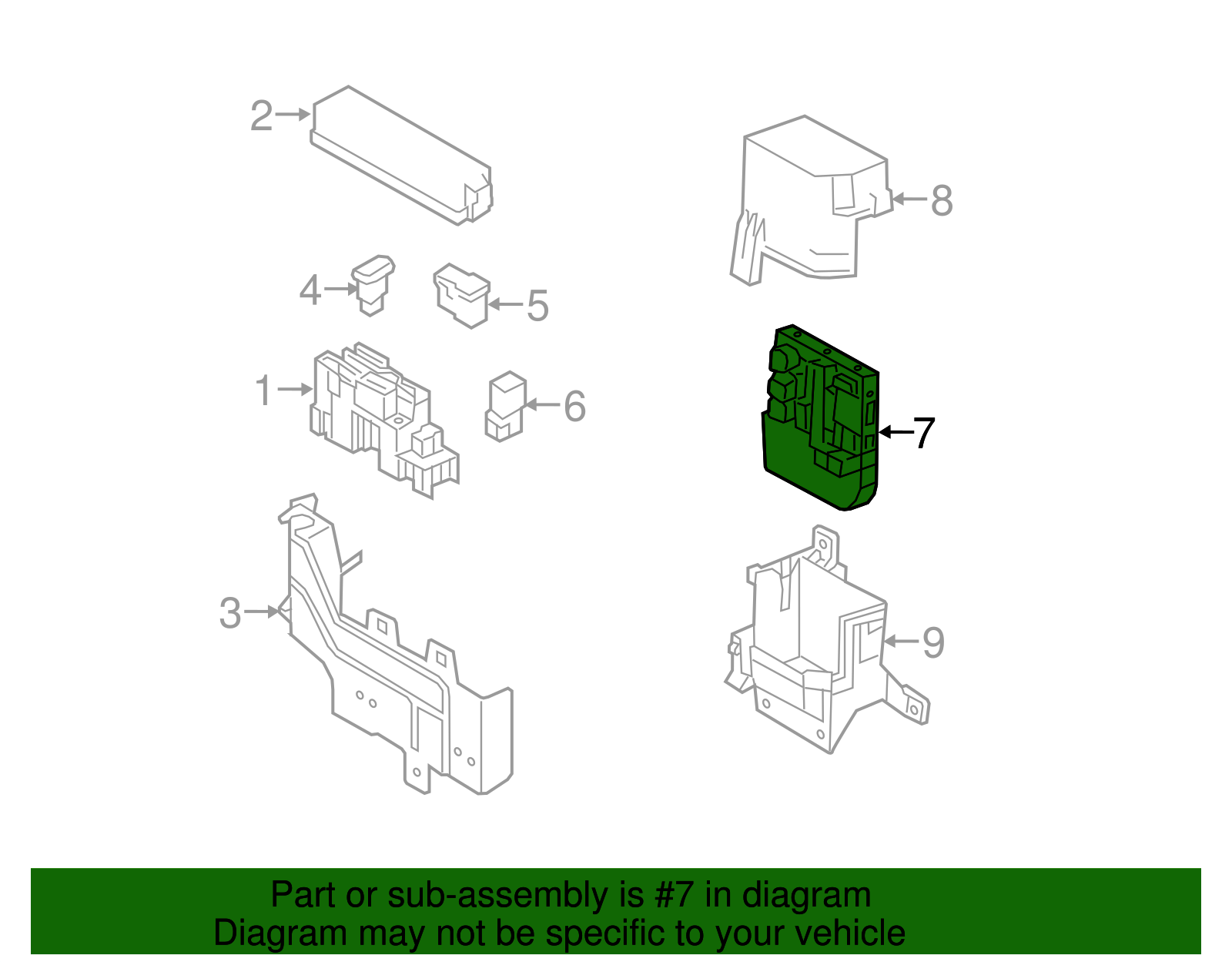 2
8
4
5
1
6
7
3
9

Part or sub-assembly is #7 in diagram
Diagram may not be specific to your vehicle