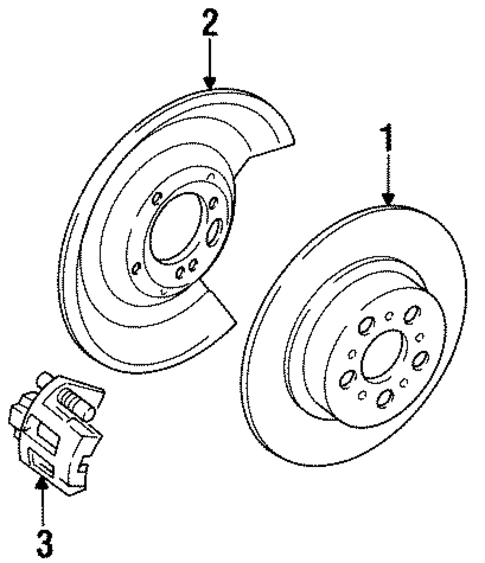 2

1

3