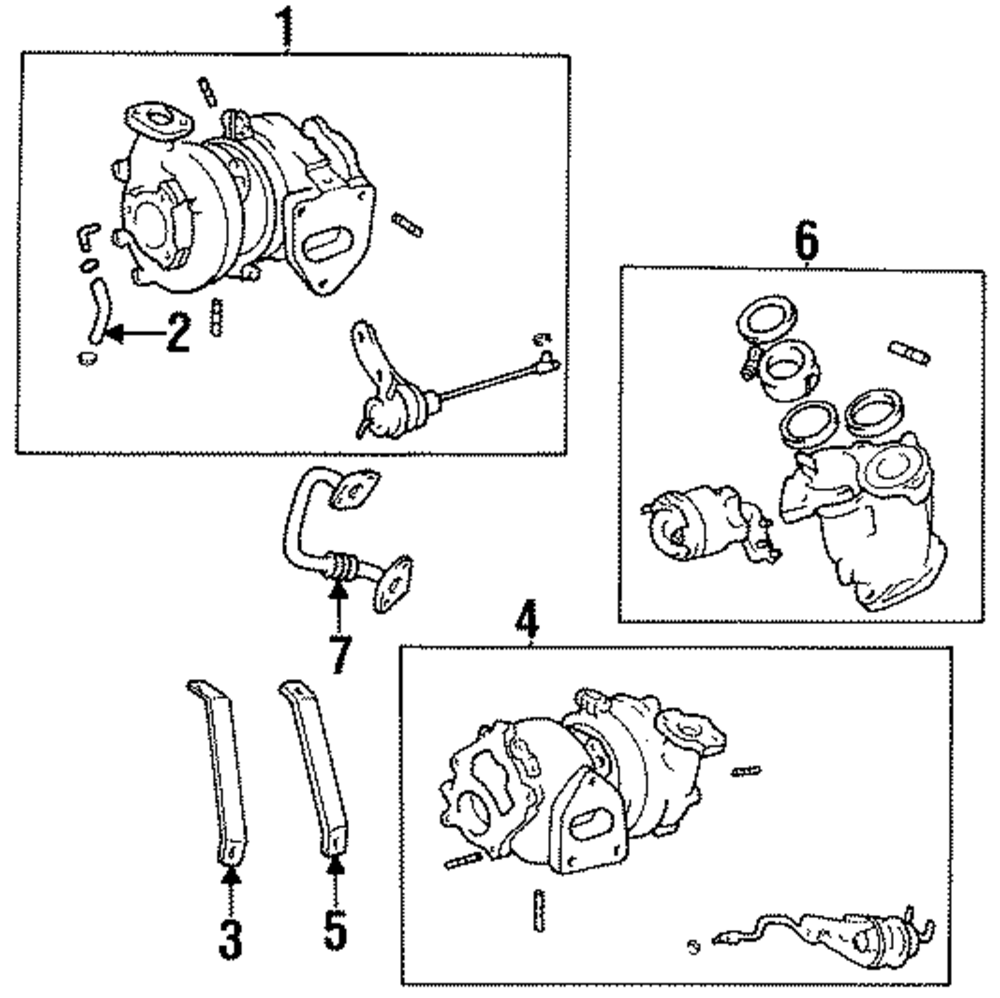 1
2
6
7
4
3
5