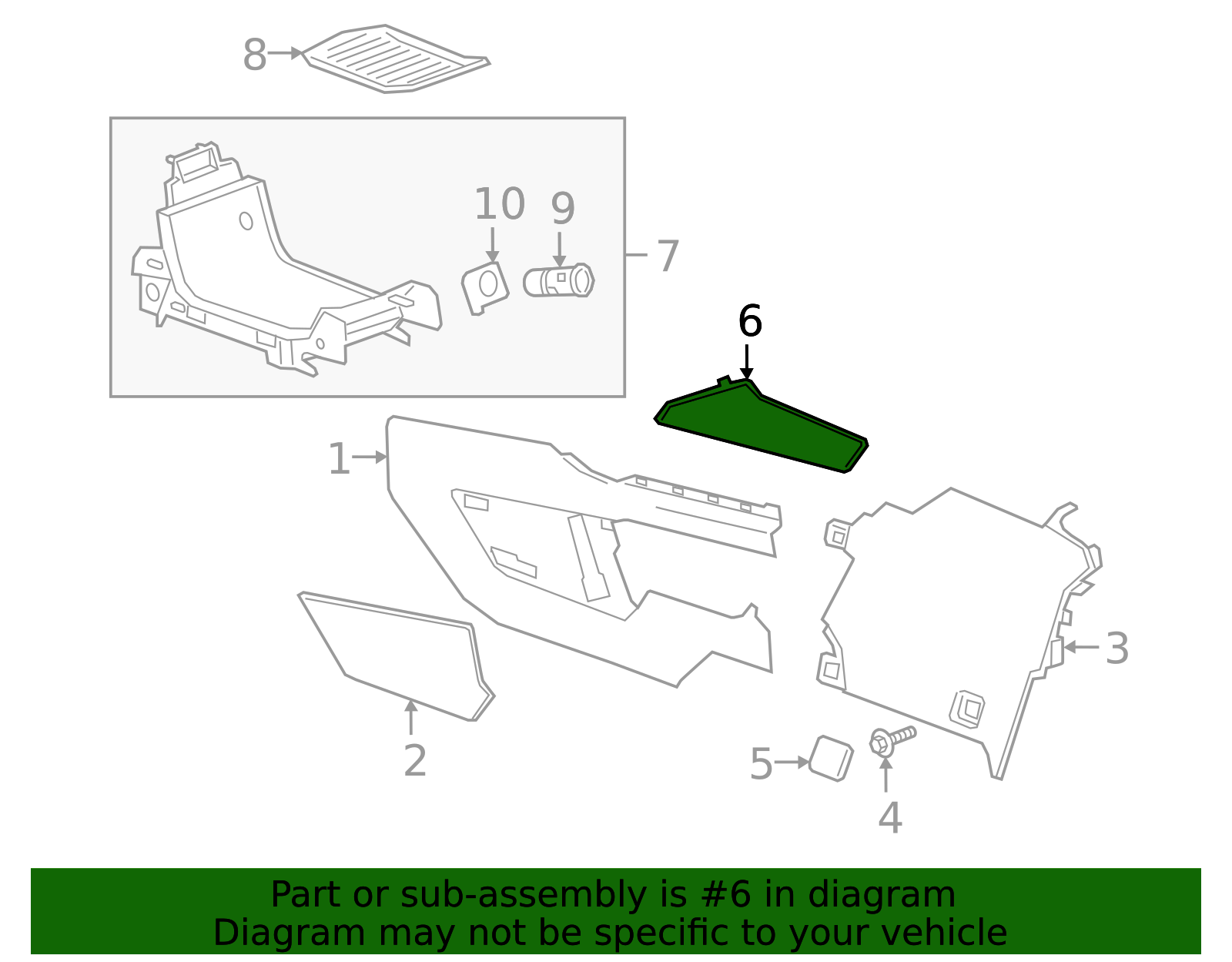 8

10

9

7

6

1

3

2

5

4

Part or sub-assembly is #6 in diagram
Diagram may not be specific to your vehicle