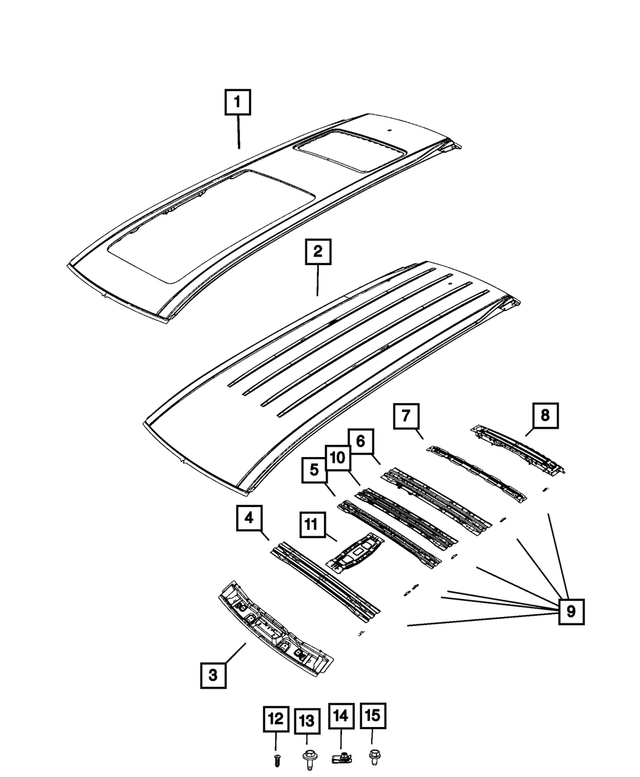 1
2
7
8
6
10
5
4
11
9
3
12
13
14
15