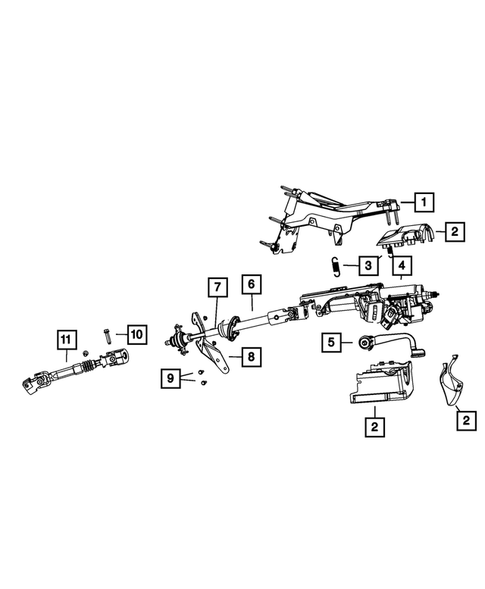 1
2
3
4
7
6
11
10
5
8
9
2
2