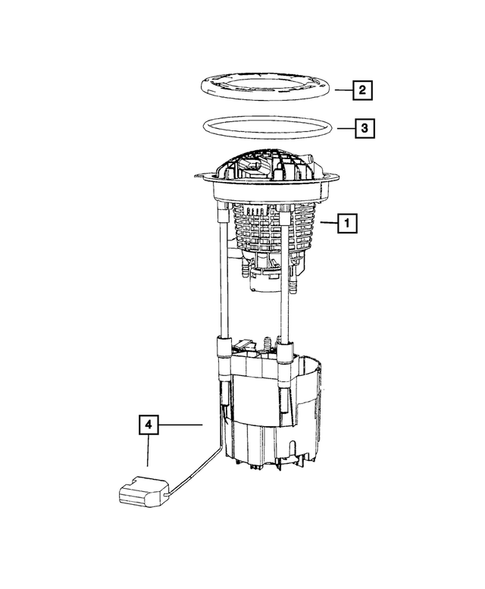 2

3

1

4