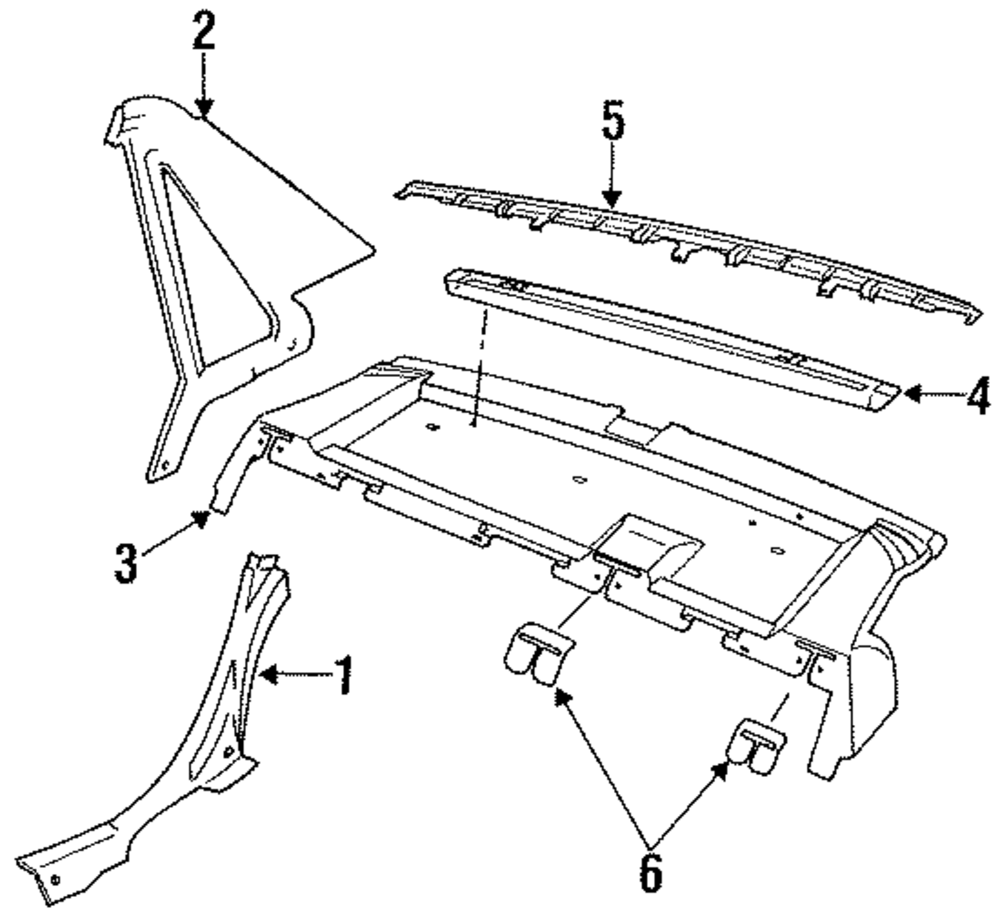 2
5
4
3
1
6