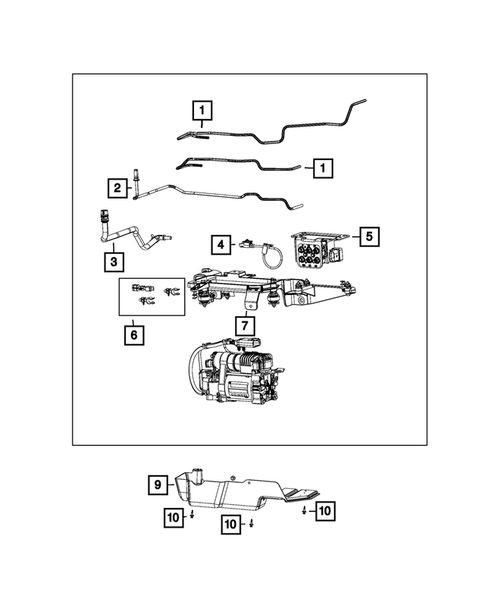 1
1
2
3
4
5
6
7
9
10
10
10